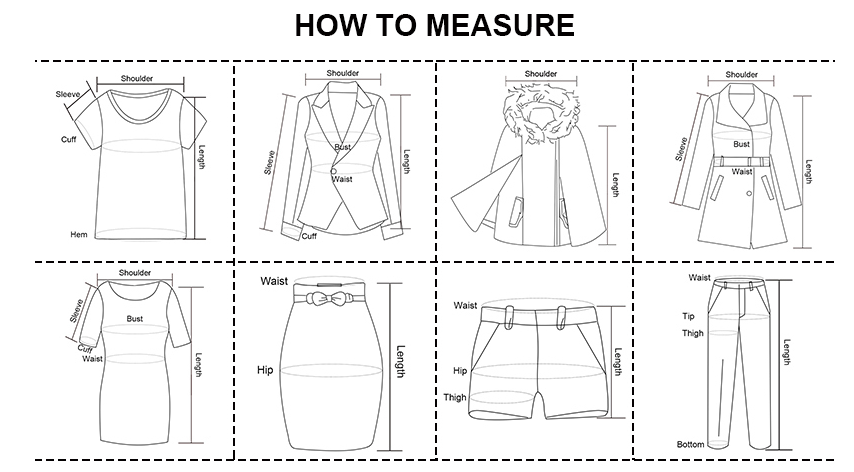 HOW TO MEASURE

Shoulder
Sleeve
Cuff
Length
Hem

Shoulder
Sleeve
Bust
Waist
Length
Cuff

Shoulder
Length

Shoulder
Sleeve
Bust
Waist
Length

Shoulder
Sleeve
Bust
Cuff
Waist
Length

Waist
Hip
Length

Waist
Hip
Thigh
Length

Waist
Tip
Thigh
Length
Bottom