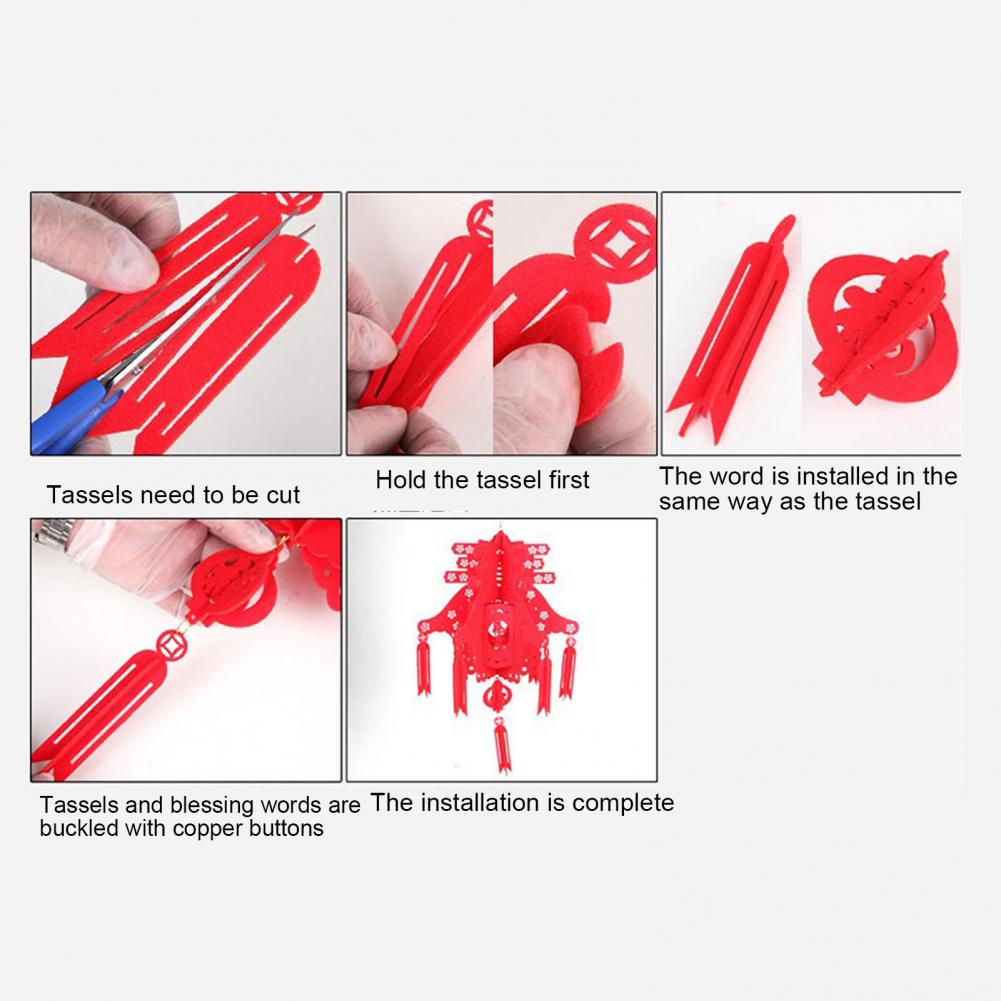 Tassels need to be cut

Hold the tassel first

The word is installed in the same way as the tassel

Tassels and blessing words are buckled with copper buttons

The installation is complete