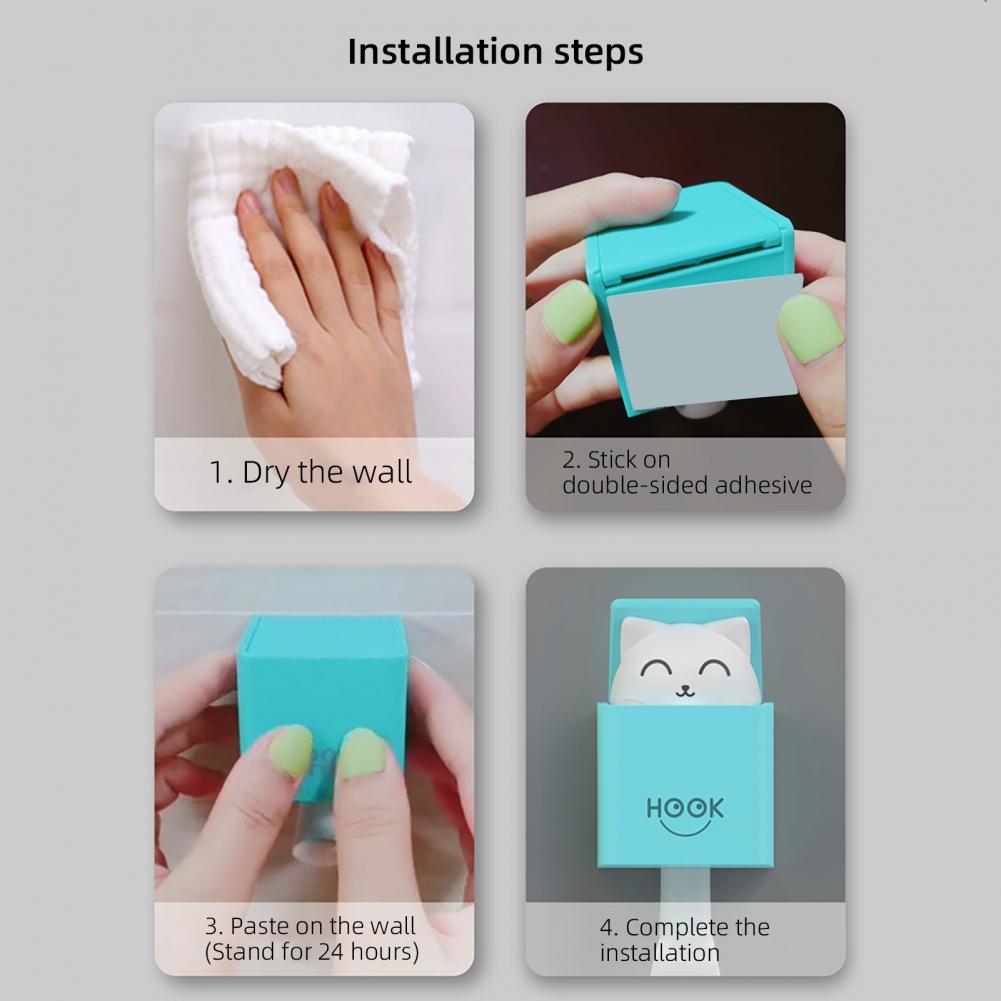 Installation steps

1. Dry the wall

2. Stick on double-sided adhesive

3. Paste on the wall (Stand for 24 hours)

HOOK

4. Complete the installation