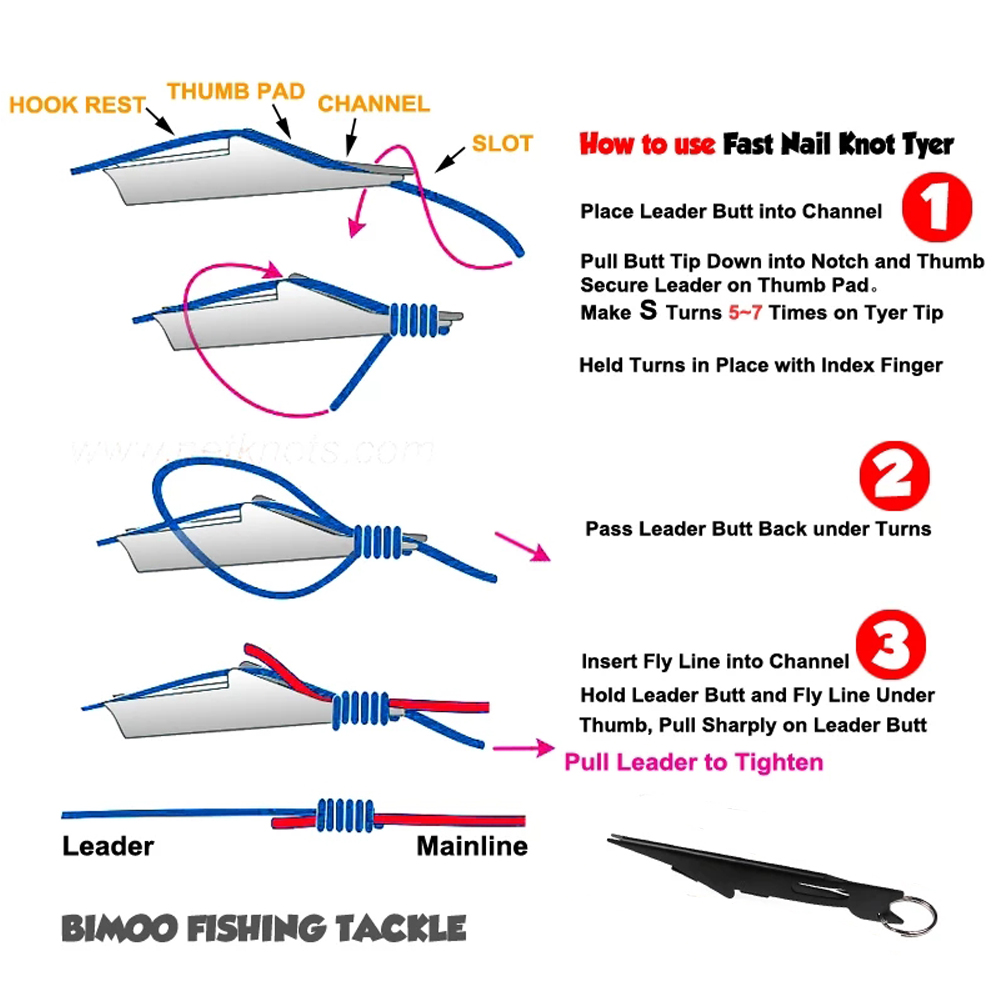 HOOK REST THUMB PAD CHANNEL SLOT

How to use Fast Nail Knot Tyer

1

Place Leader Butt into Channel

Pull Butt Tip Down into Notch and Thumb Secure Leader on Thumb Pad。
Make S Turns 5~7 Times on Tyer Tip

Held Turns in Place with Index Finger

www.netknots.com

2

Pass Leader Butt Back under Turns

3

Insert Fly Line into Channel
Hold Leader Butt and Fly Line Under Thumb, Pull Sharply on Leader Butt

Pull Leader to Tighten

Leader Mainline

BIMOO FISHING TACKLE