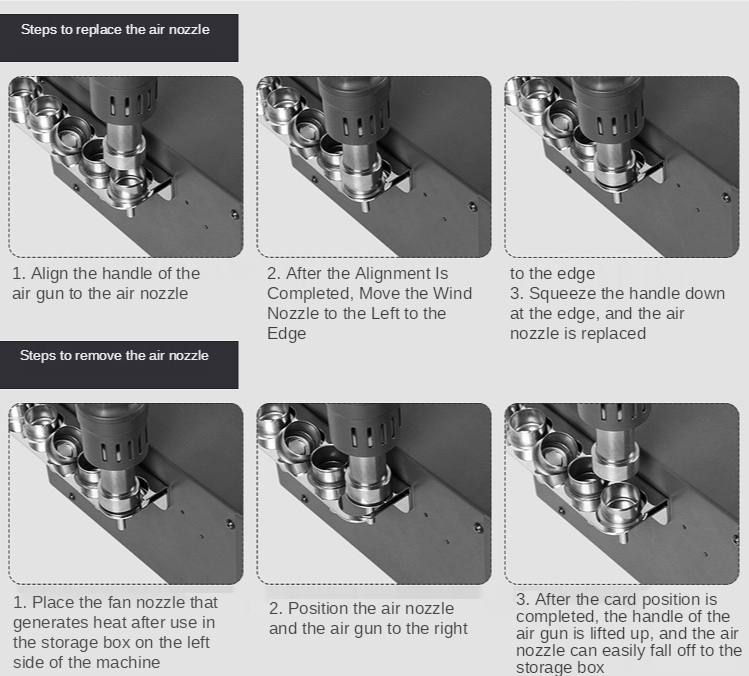 Steps to replace the air nozzle

1. Align the handle of the air gun to the air nozzle

2. After the Alignment Is Completed, Move the Wind Nozzle to the Left to the Edge

to the edge
3. Squeeze the handle down at the edge, and the air nozzle is replaced

Steps to remove the air nozzle

1. Place the fan nozzle that generates heat after use in the storage box on the left side of the machine

2. Position the air nozzle and the air gun to the right

3. After the card position is completed, the handle of the air gun is lifted up, and the air nozzle can easily fall off to the storage box