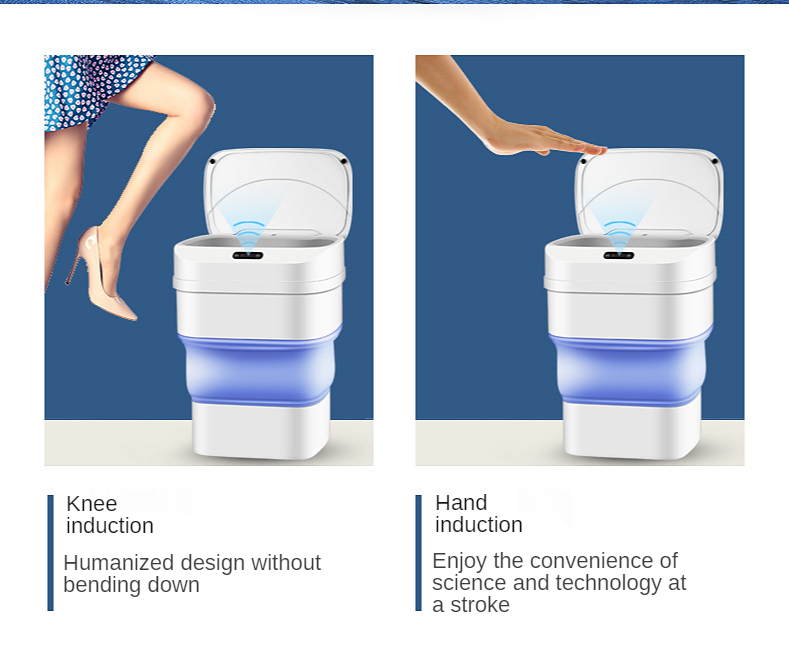 Knee induction

Humanized design without bending down

Hand induction

Enjoy the convenience of science and technology at a stroke