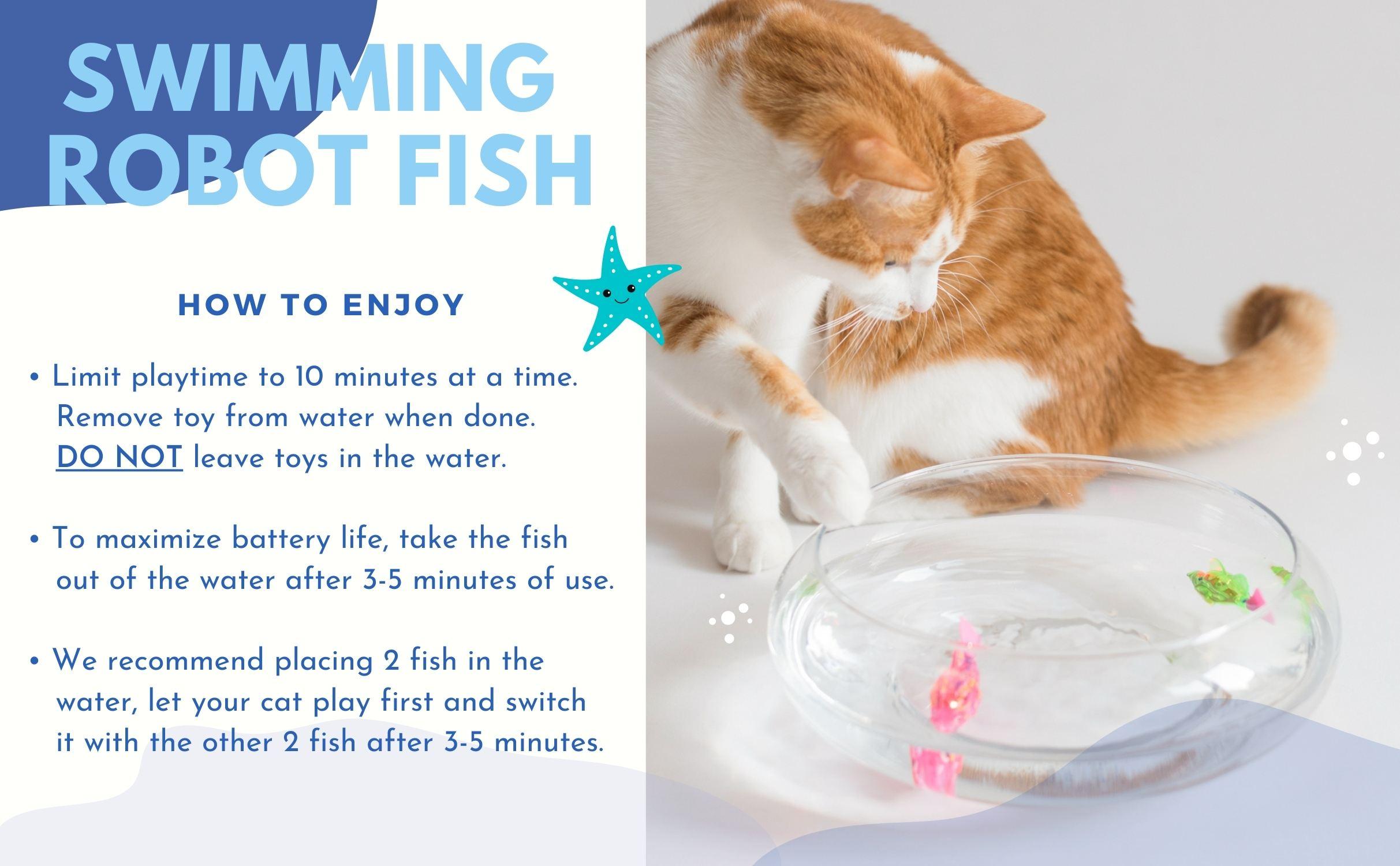 SWIMMING ROBOT FISH

HOW TO ENJOY

• Limit playtime to 10 minutes at a time. Remove toy from water when done. DO NOT leave toys in the water.

• To maximize battery life, take the fish out of the water after 3-5 minutes of use.

• We recommend placing 2 fish in the water, let your cat play first and switch it with the other 2 fish after 3-5 minutes.