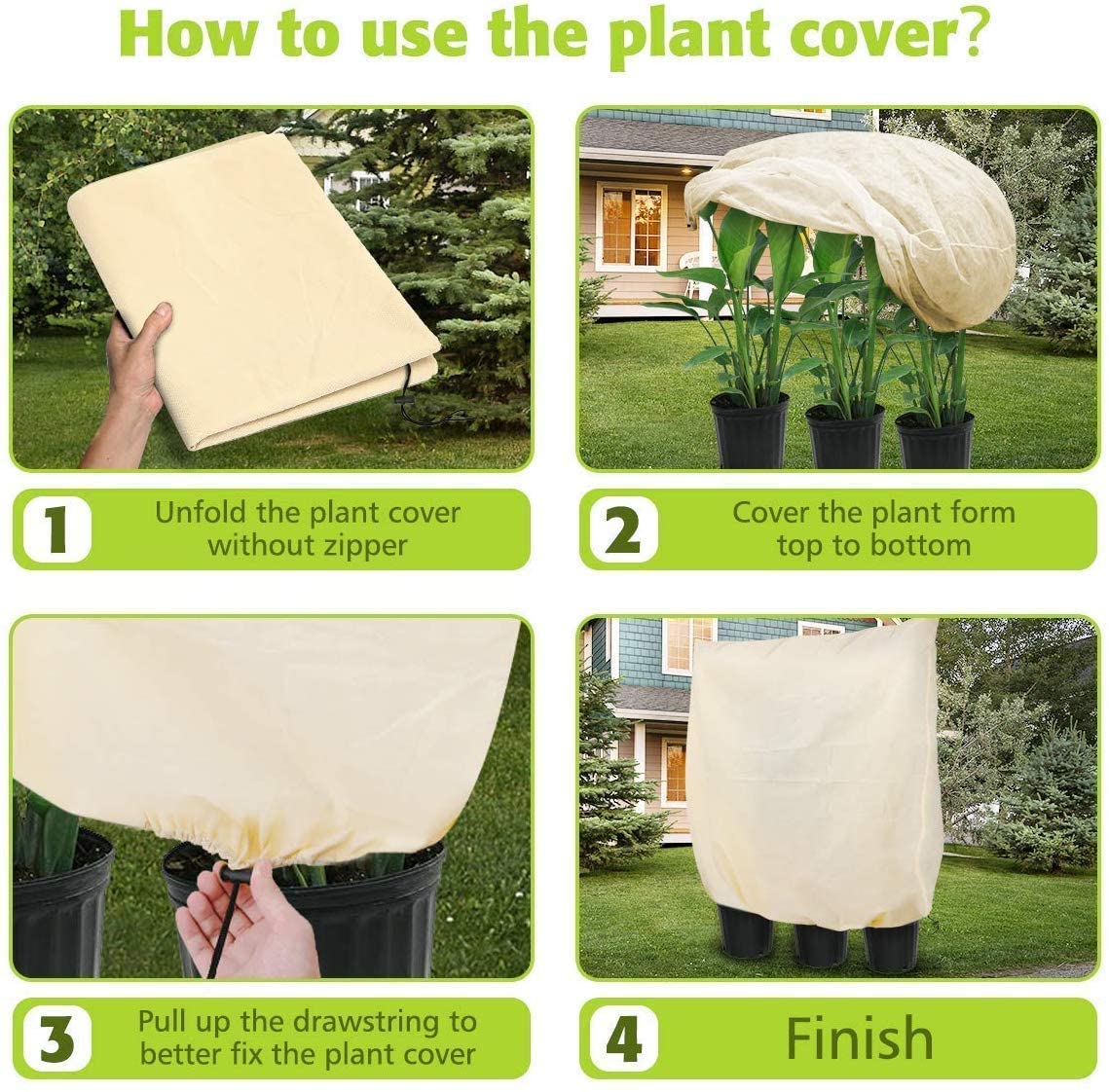 How to use the plant cover?

1 Unfold the plant cover without zipper

2 Cover the plant form top to bottom

3 Pull up the drawstring to better fix the plant cover

4 Finish