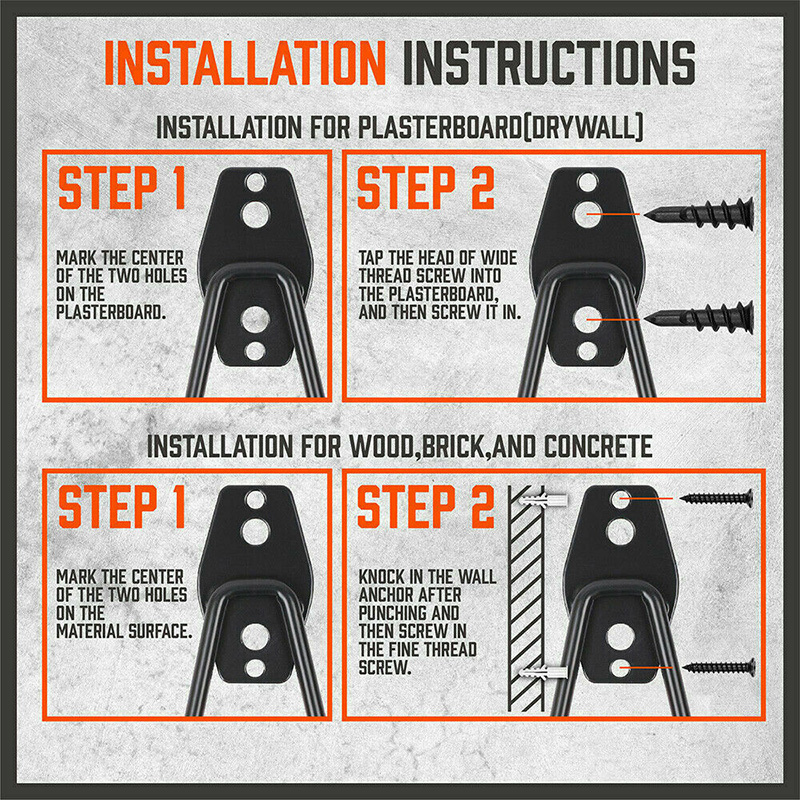 INSTALLATION INSTRUCTIONS

INSTALLATION FOR PLASTERBOARD(DRYWALL)

STEP 1

MARK THE CENTER OF THE TWO HOLES ON THE PLASTERBOARD.

STEP 2

TAP THE HEAD OF WIDE THREAD SCREW INTO THE PLASTERBOARD, AND THEN SCREW IT IN.

INSTALLATION FOR WOOD,BRICK,AND CONCRETE

STEP 1

MARK THE CENTER OF THE TWO HOLES ON THE MATERIAL SURFACE.

STEP 2

KNOCK IN THE WALL ANCHOR AFTER PUNCHING AND THEN SCREW IN THE FINE THREAD SCREW.