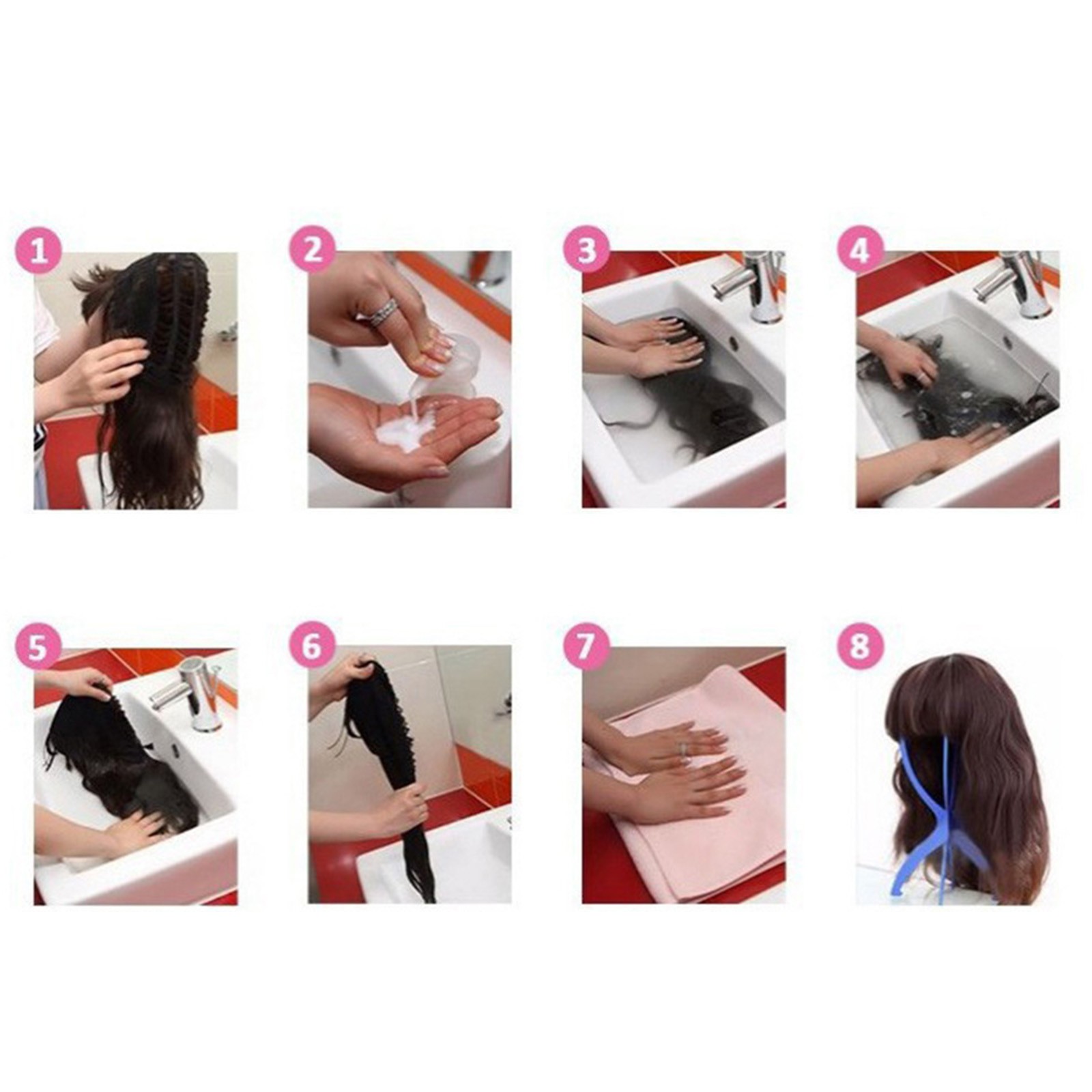 1

2

3

4

5

6

7

8