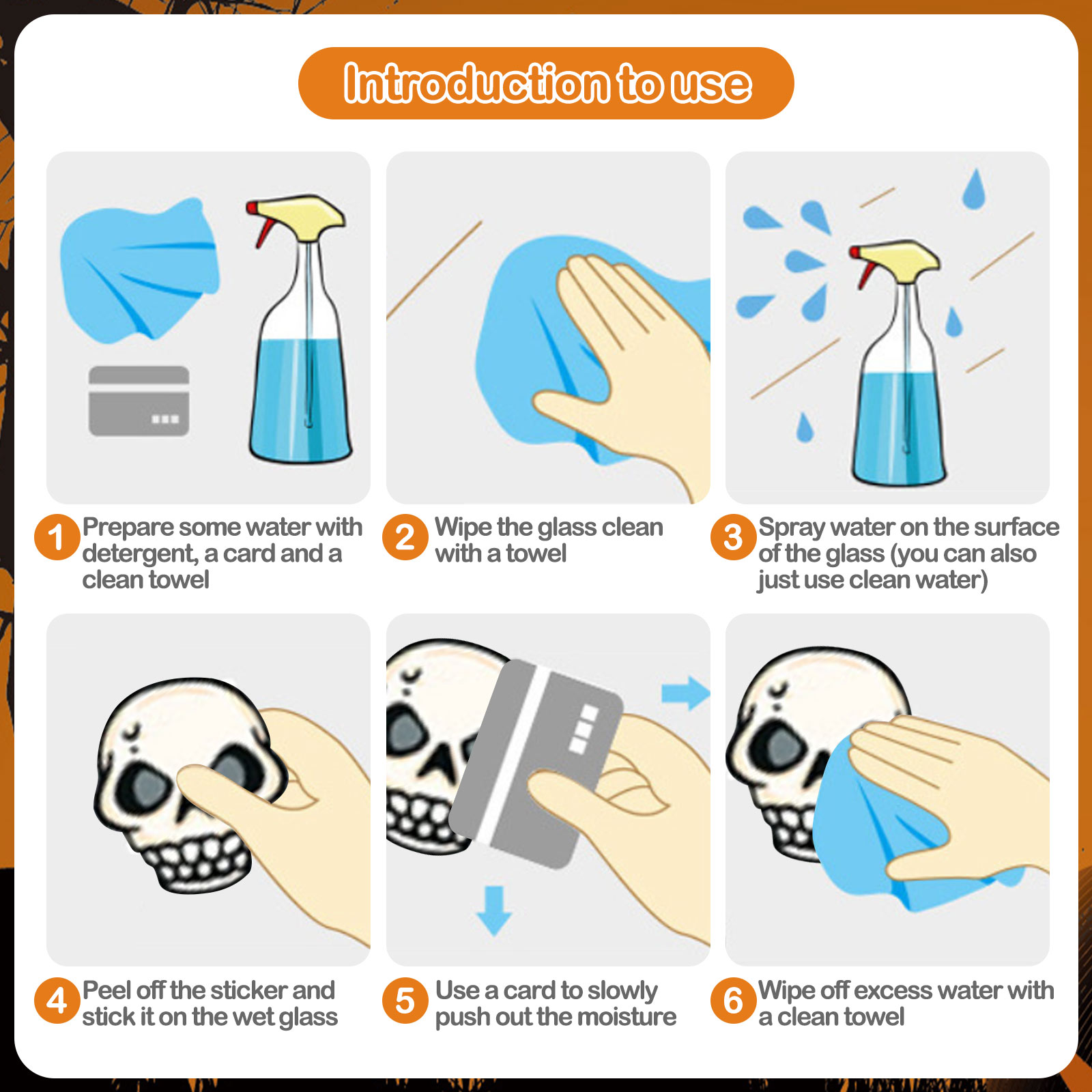 Introduction to use

1 Prepare some water with detergent, a card and a clean towel

2 Wipe the glass clean with a towel

3 Spray water on the surface of the glass (you can also just use clean water)

4 Peel off the sticker and stick it on the wet glass

5 Use a card to slowly push out the moisture

6 Wipe off excess water with a clean towel