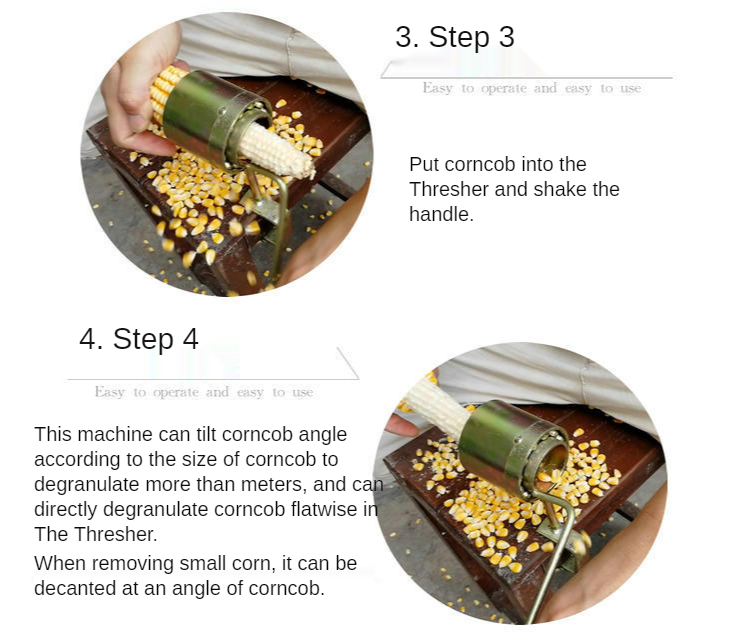 3. Step 3

Easy to operate and easy to use

Put corncob into the Thresher and shake the handle.

4. Step 4

Easy to operate and easy to use

This machine can tilt corncob angle according to the size of corncob to degranulate more than meters, and can directly degranulate corncob flatwise in The Thresher.

When removing small corn, it can be decanted at an angle of corncob.