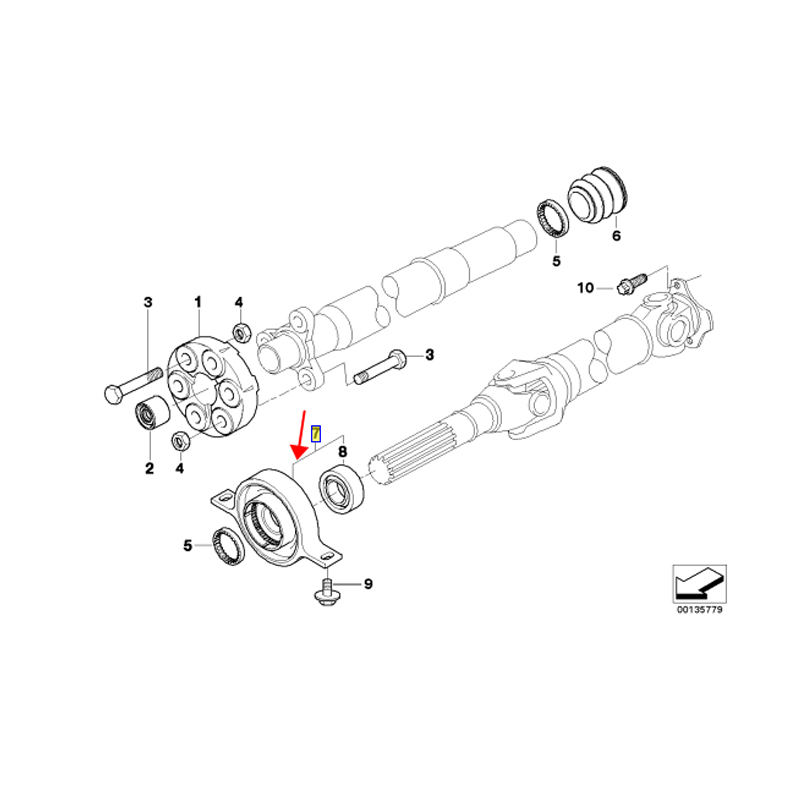 6
5
10
3
1
4
3
2
4
7
8
5
9
00135779