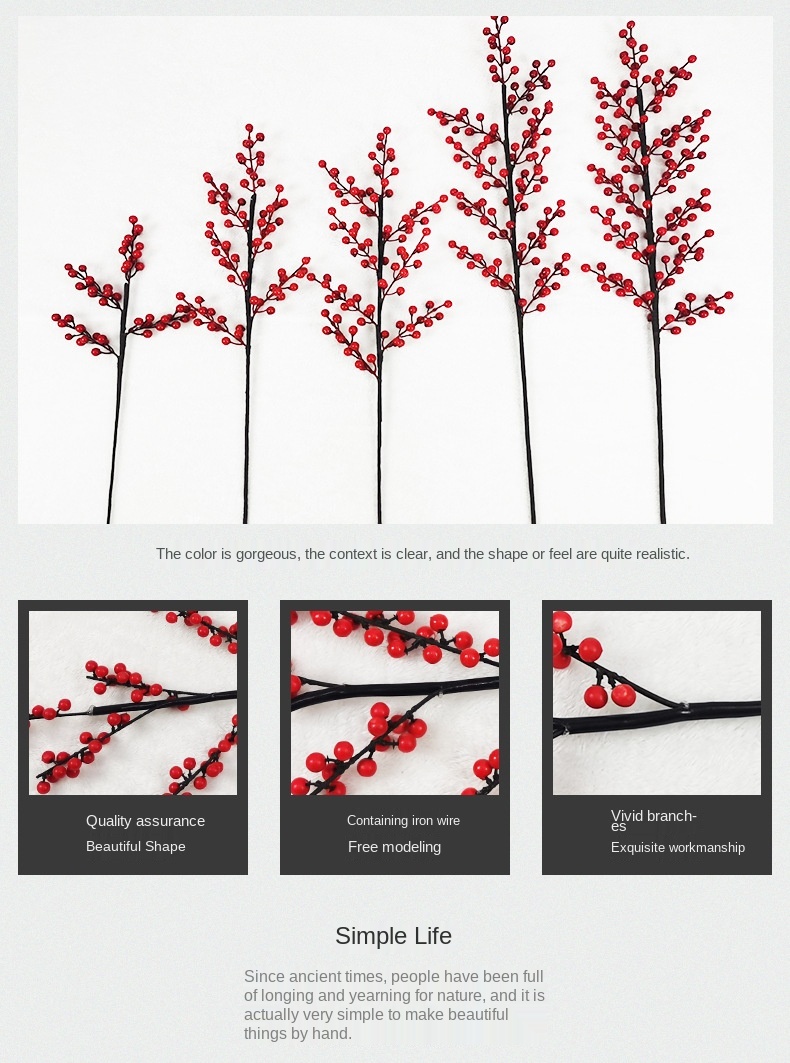 The color is gorgeous, the context is clear, and the shape or feel are quite realistic.

Quality assurance
Beautiful Shape

Containing iron wire
Free modeling

Vivid branches
Exquisite workmanship

Simple Life

Since ancient times, people have been full of longing and yearning for nature, and it is actually very simple to make beautiful things by hand.