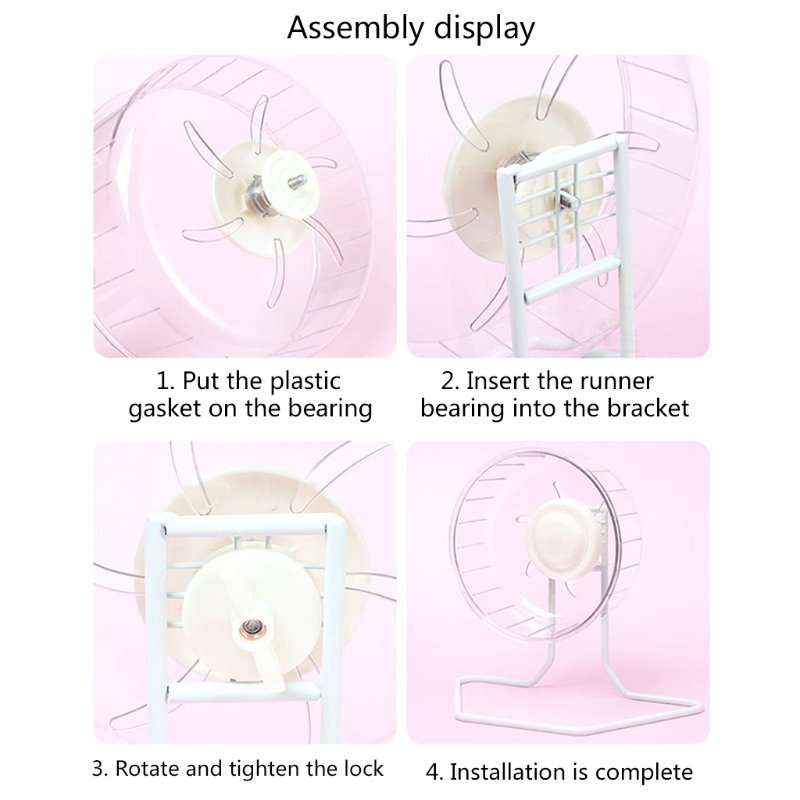 Assembly display

1. Put the plastic gasket on the bearing

2. Insert the runner bearing into the bracket

3. Rotate and tighten the lock

4. Installation is complete