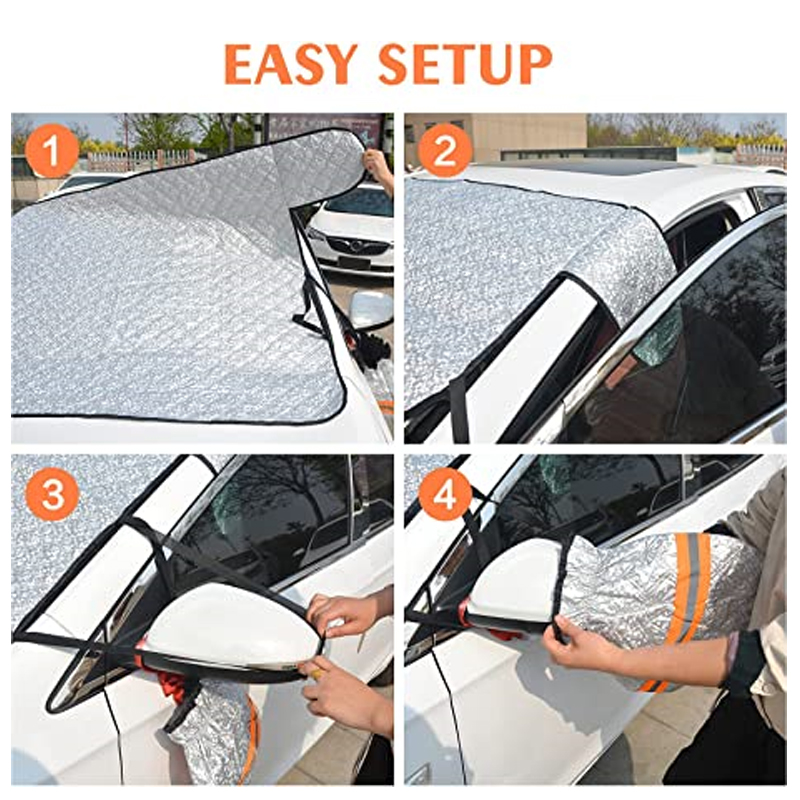 EASY SETUP

1

2

3

4