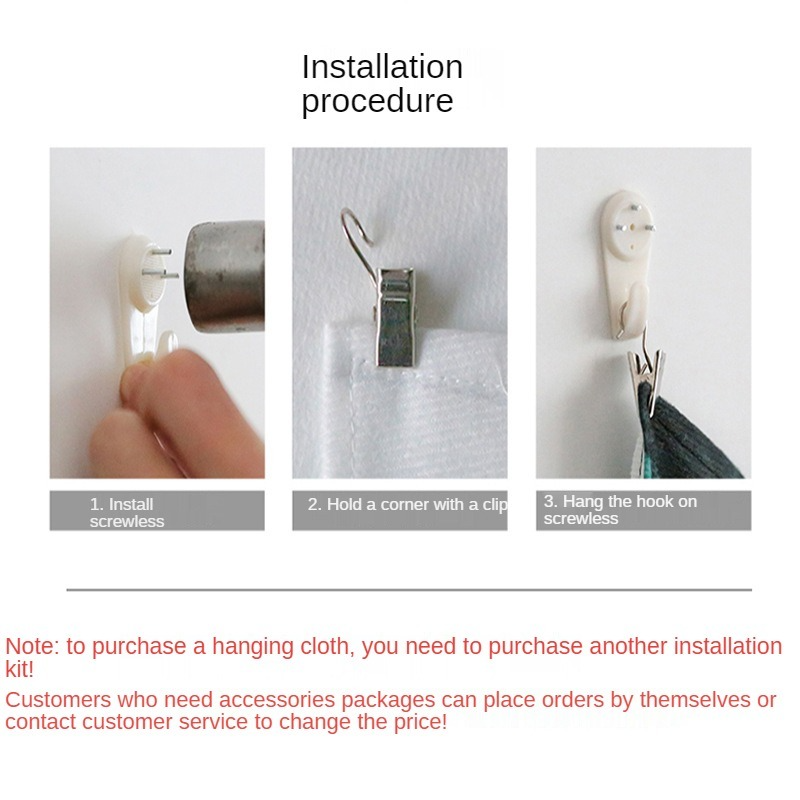 Installation procedure

1. Install screwless

2. Hold a corner with a clip

3. Hang the hook on screwless

Note: to purchase a hanging cloth, you need to purchase another installation kit!

Customers who need accessories packages can place orders by themselves or contact customer service to change the price!