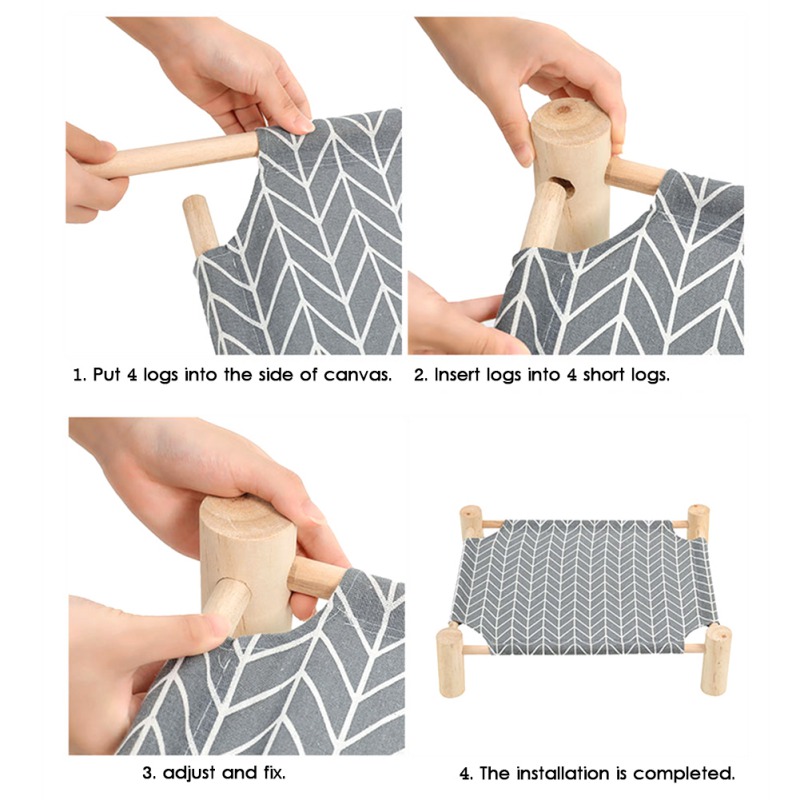 1. Put 4 logs into the side of canvas.

2. Insert logs into 4 short logs.

3. adjust and fix.

4. The installation is completed.