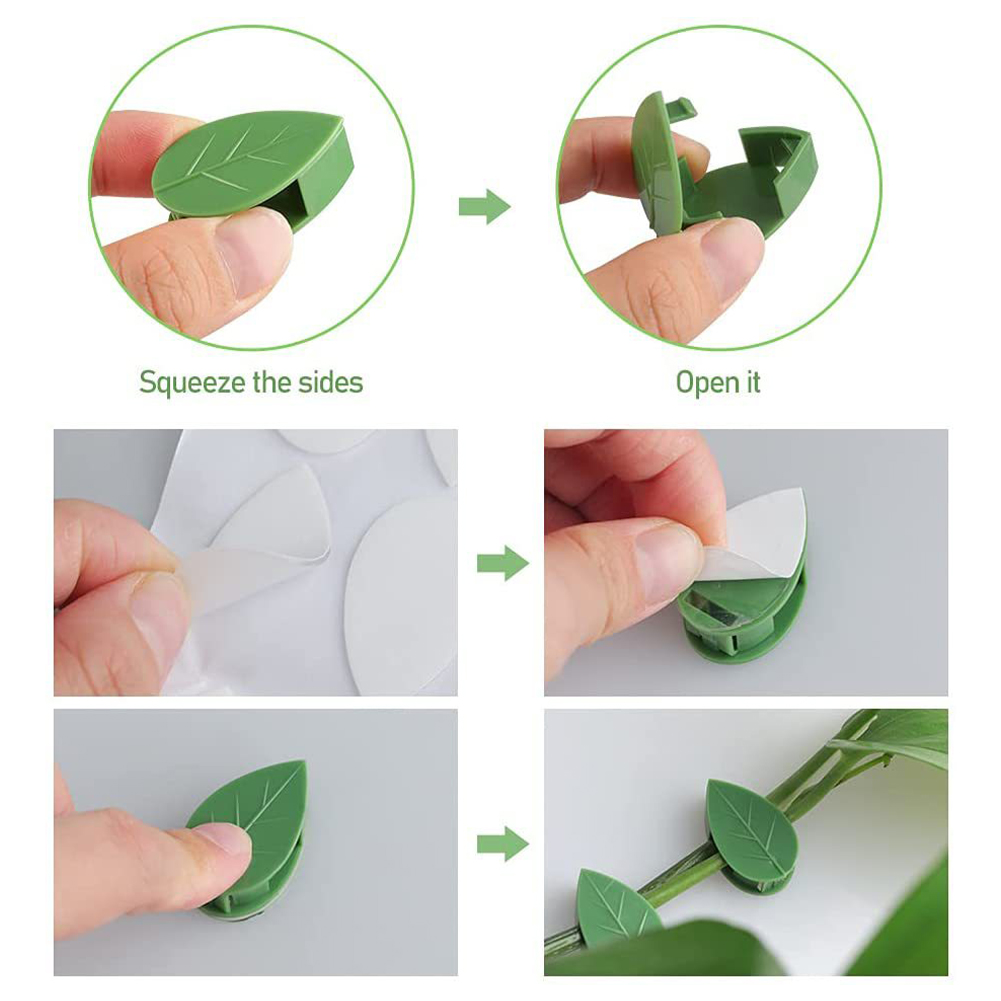 Squeeze the sides

Open it