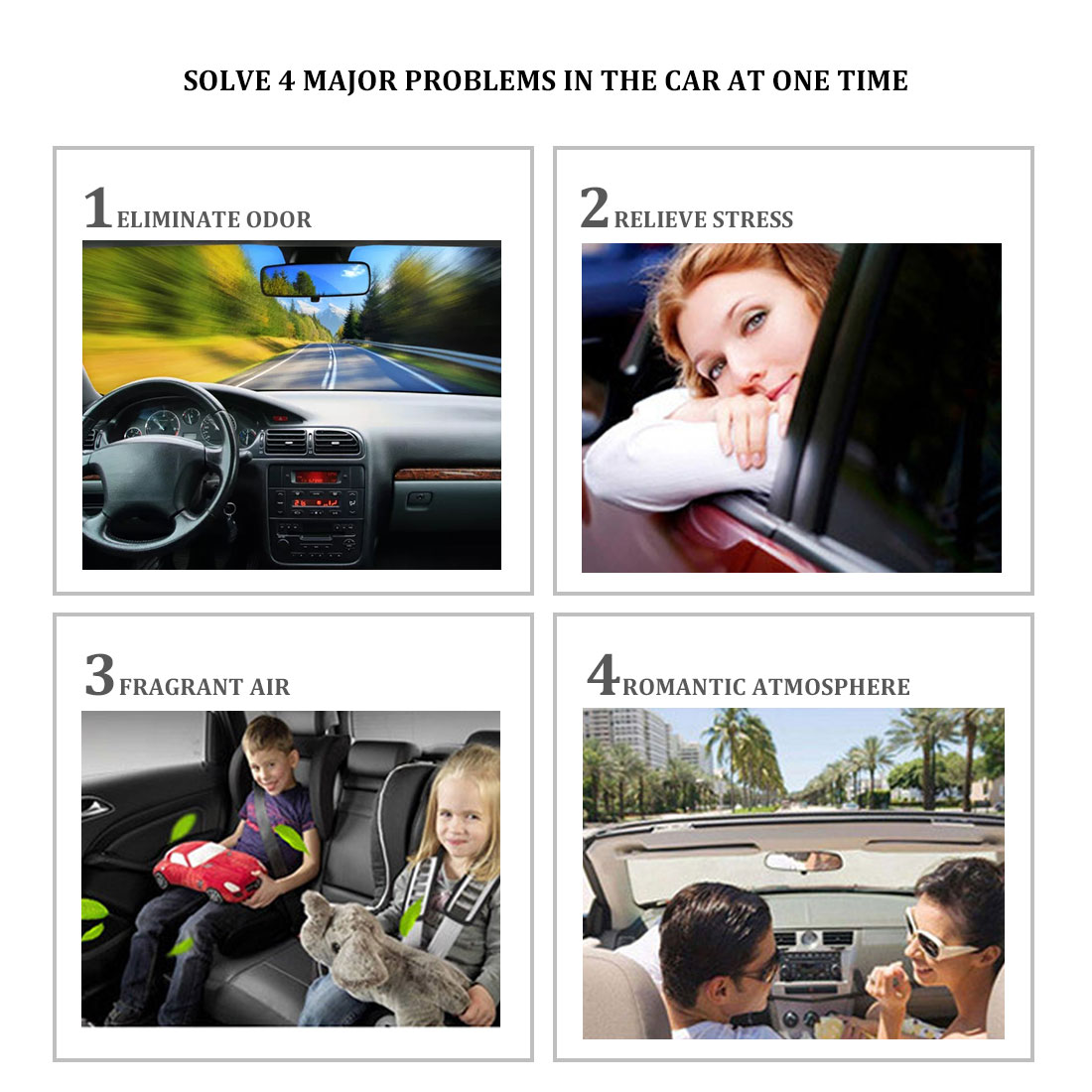 SOLVE 4 MAJOR PROBLEMS IN THE CAR AT ONE TIME

1 ELIMINATE ODOR

2 RELIEVE STRESS

3 FRAGRANT AIR

4 ROMANTIC ATMOSPHERE