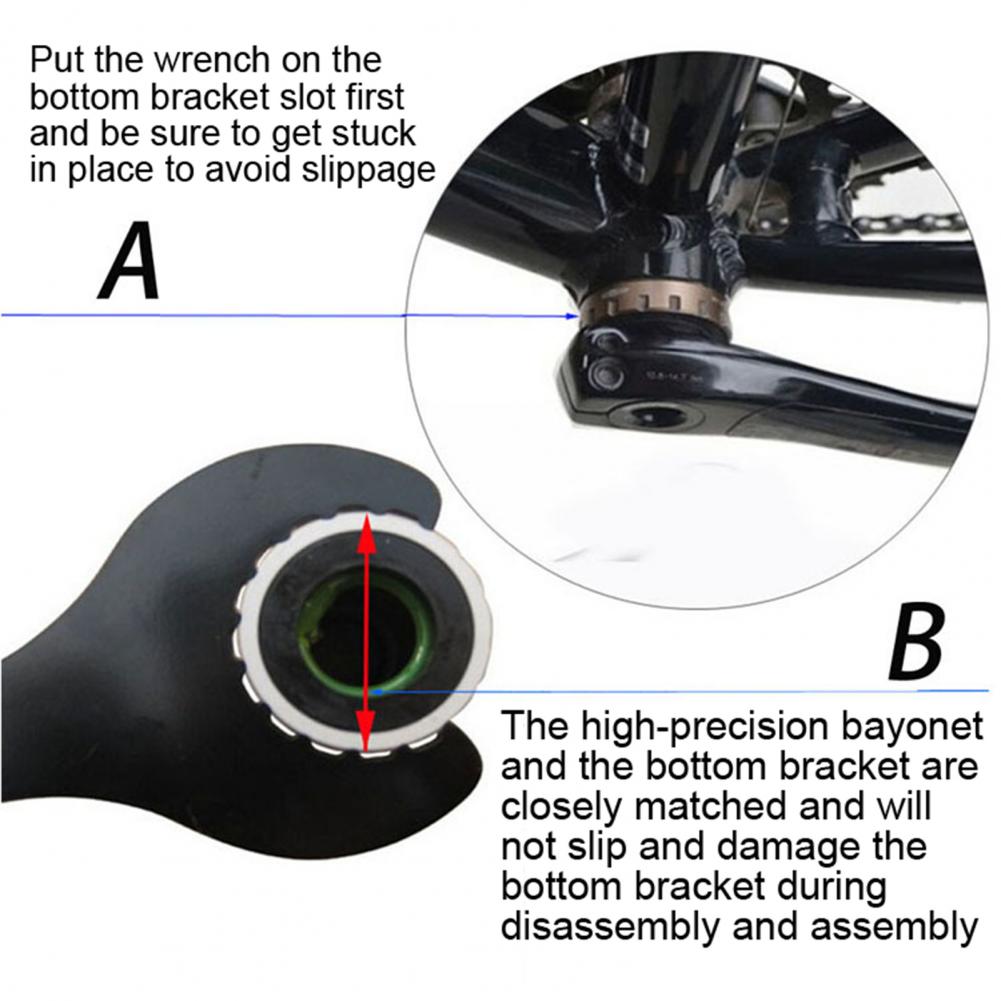 Put the wrench on the bottom bracket slot first and be sure to get stuck in place to avoid slippage

A

B

The high-precision bayonet and the bottom bracket are closely matched and will not slip and damage the bottom bracket during disassembly and assembly