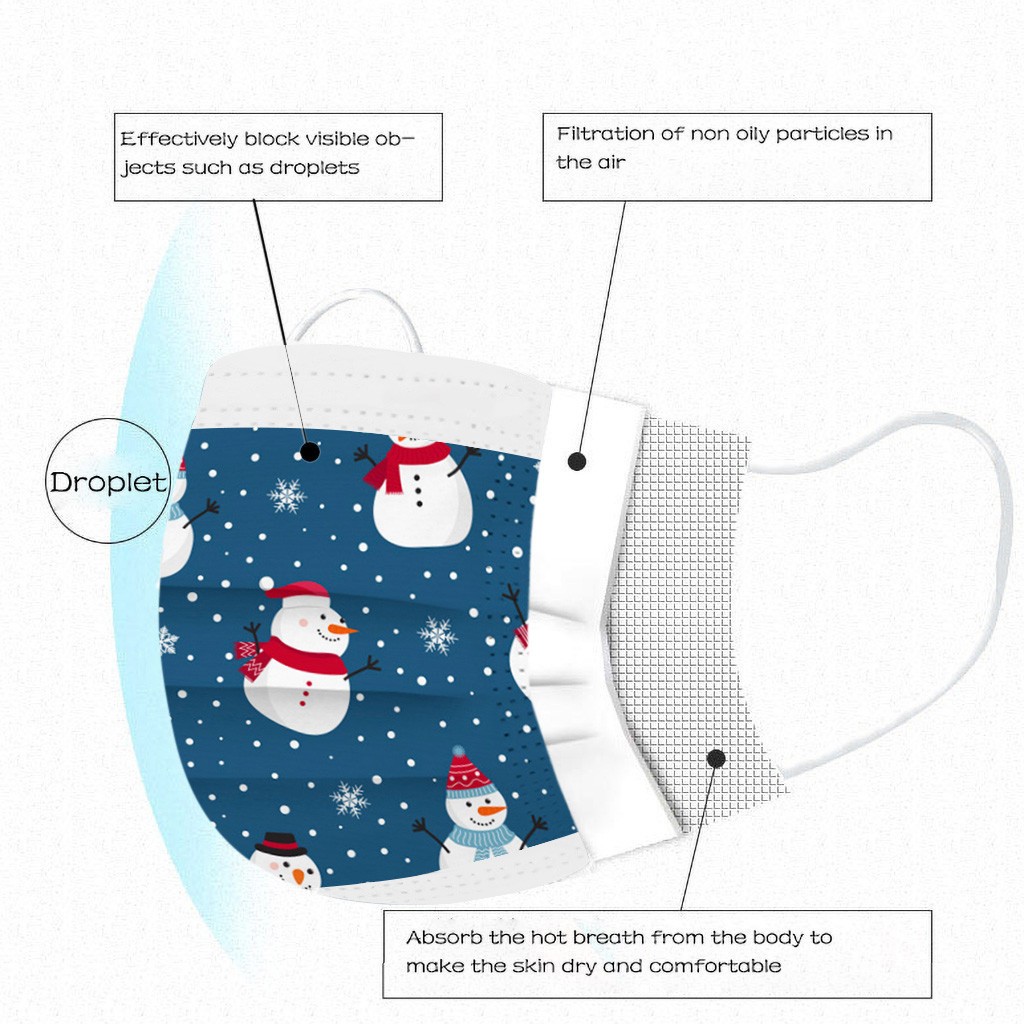 Effectively block visible objects such as droplets

Filtration of non oily particles in the air

Droplet

Absorb the hot breath from the body to make the skin dry and comfortable