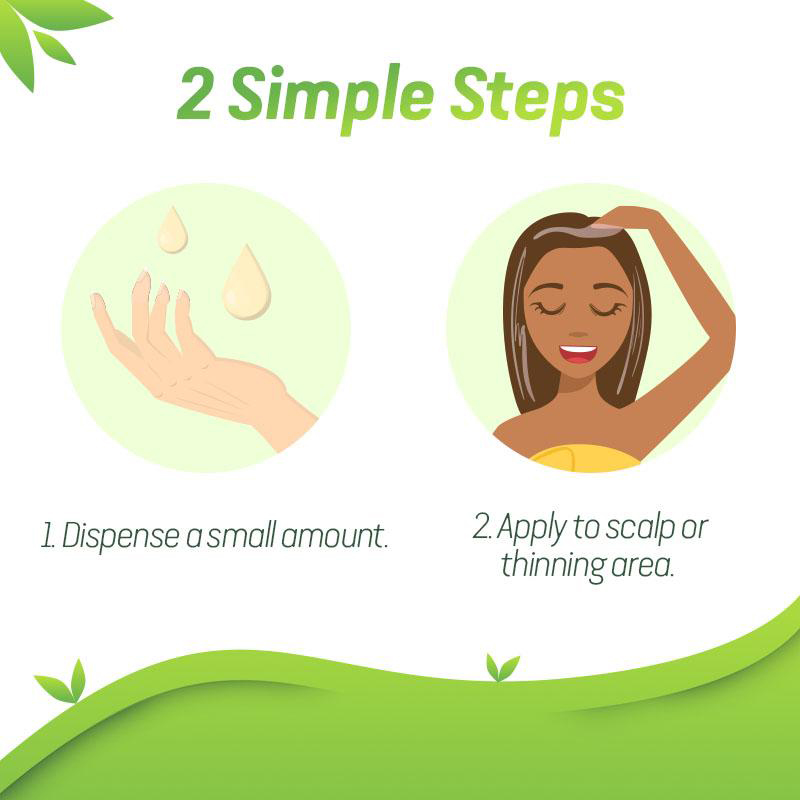 2 Simple Steps

1. Dispense a small amount.

2. Apply to scalp or thinning area.