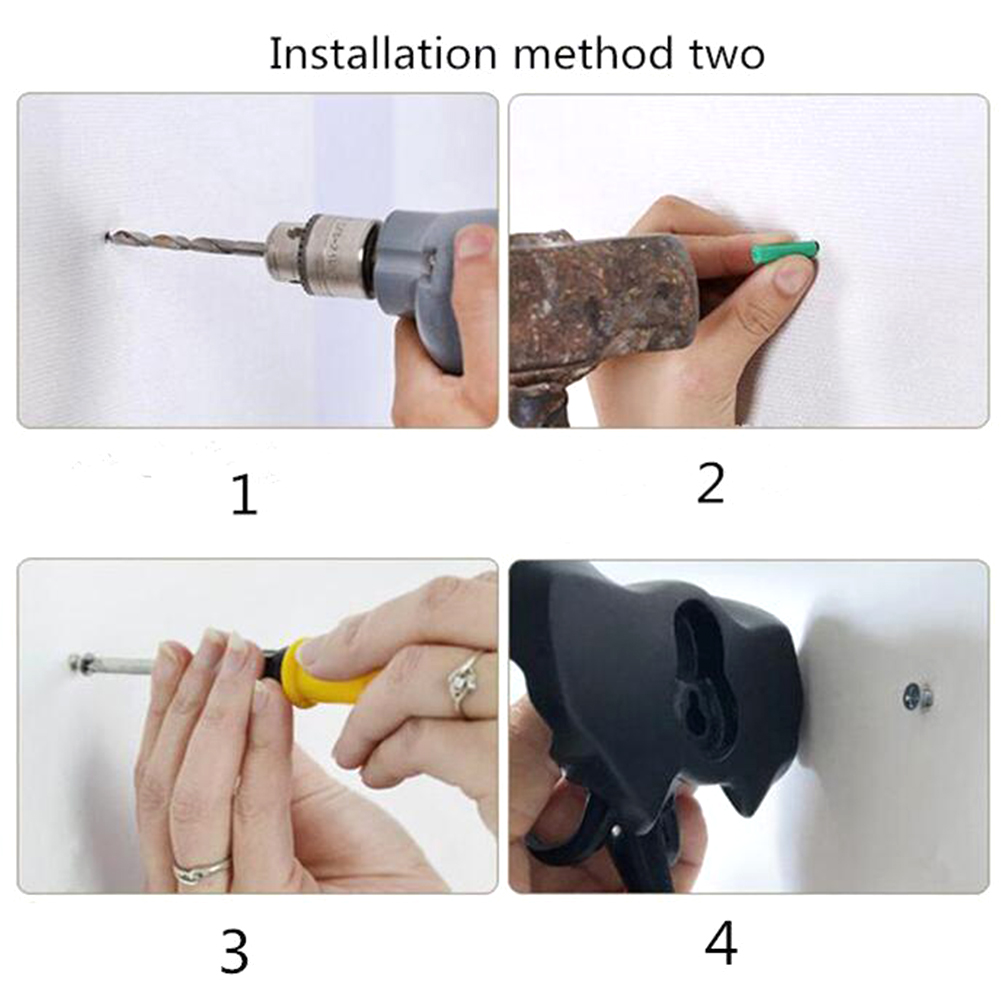 Installation method two

1

2

3

4