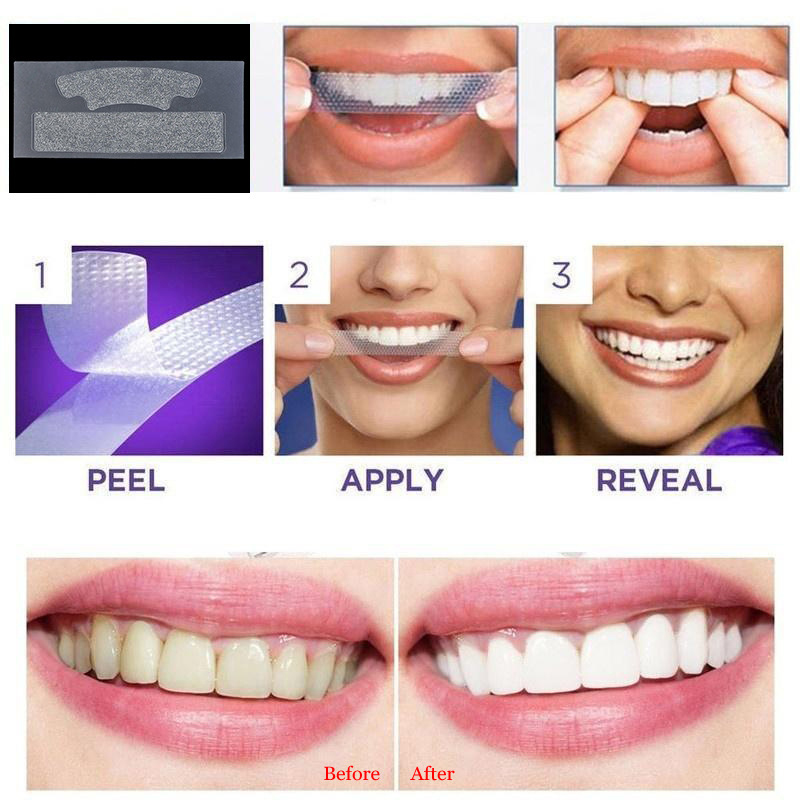 1

PEEL

2

APPLY

3

REVEAL

Before After