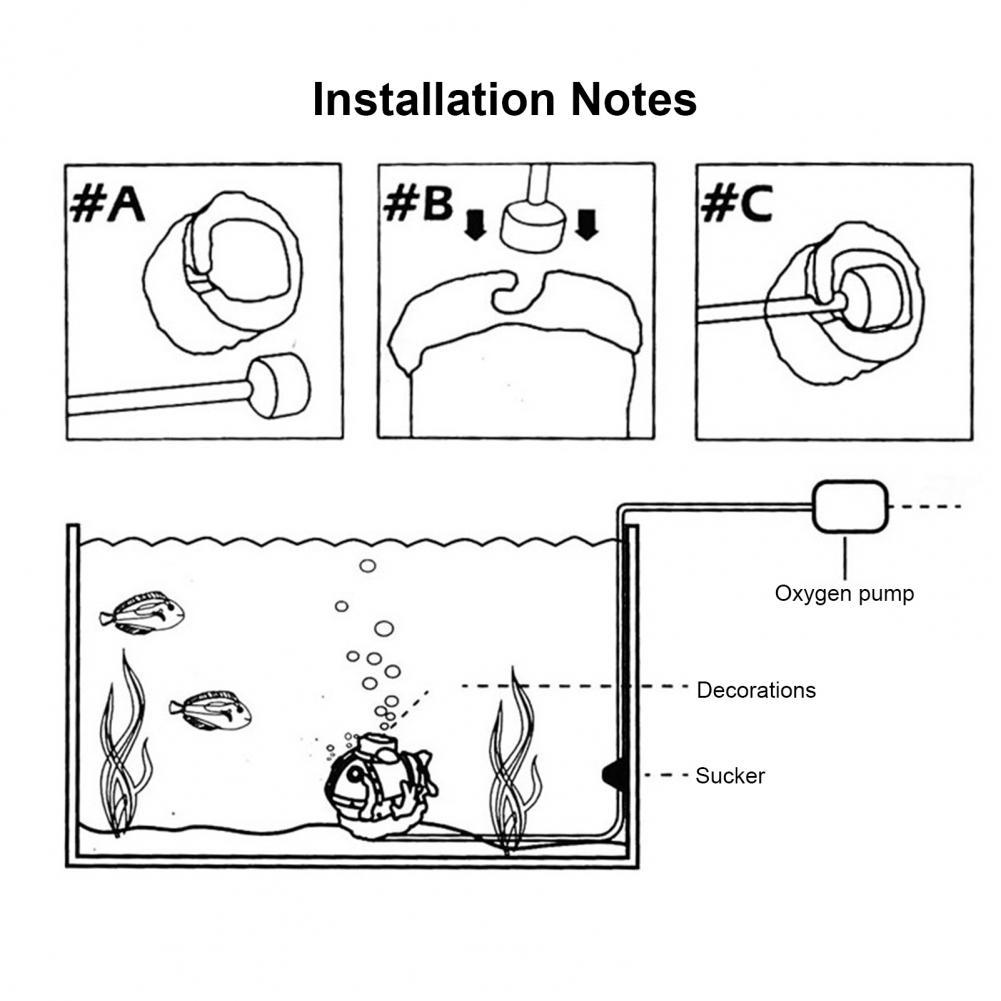 Installation Notes

#A

#B

#C

Oxygen pump

Decorations

Sucker