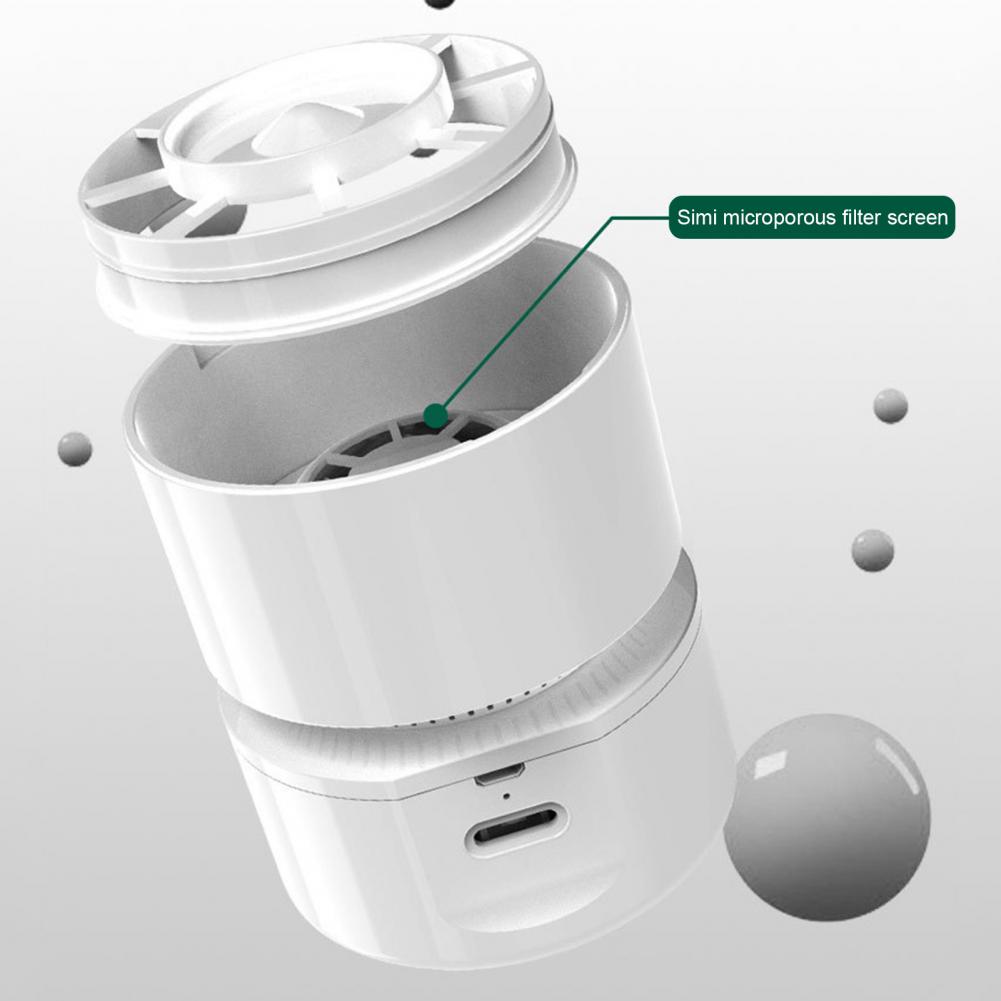 Simi microporous filter screen