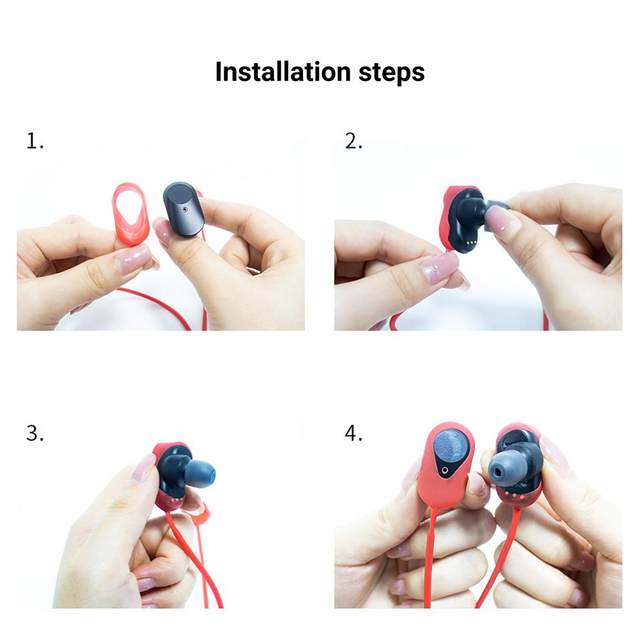 Installation steps

1.

2.

3.

4.