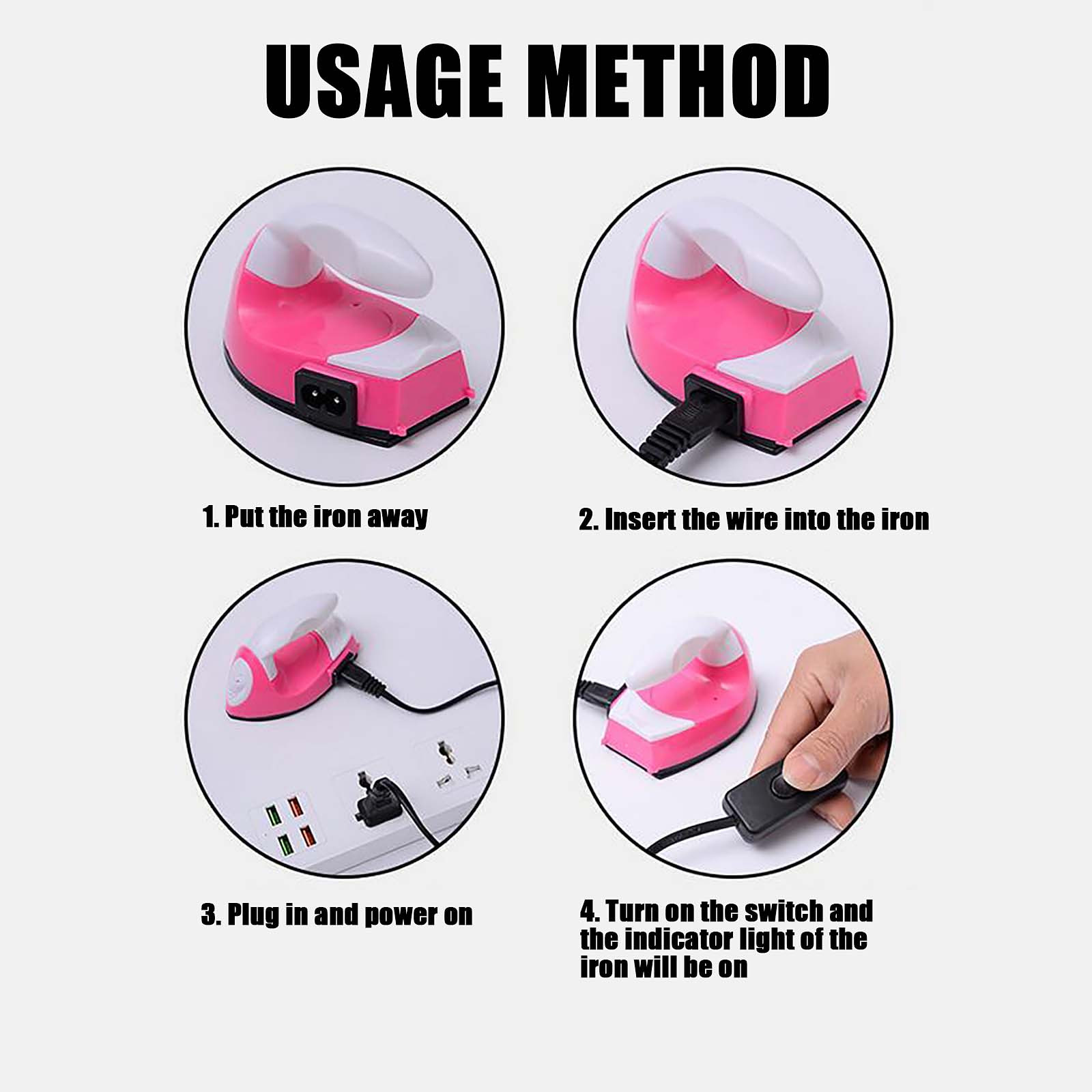 USAGE METHOD

1. Put the iron away

2. Insert the wire into the iron

3. Plug in and power on

4. Turn on the switch and the indicator light of the iron will be on