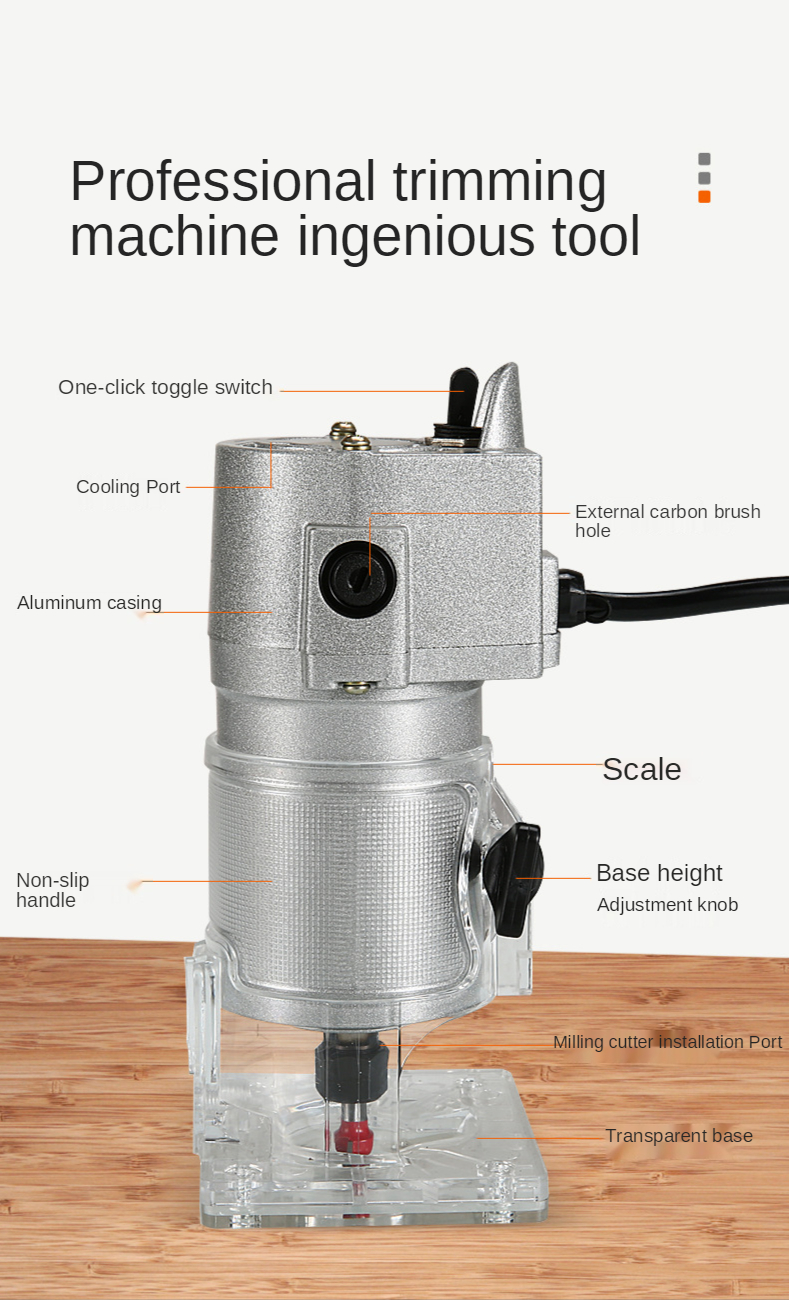 Professional trimming machine ingenious tool

One-click toggle switch

Cooling Port

External carbon brush hole

Aluminum casing

Scale

Non-slip handle

Base height

Adjustment knob

Milling cutter installation Port

Transparent base