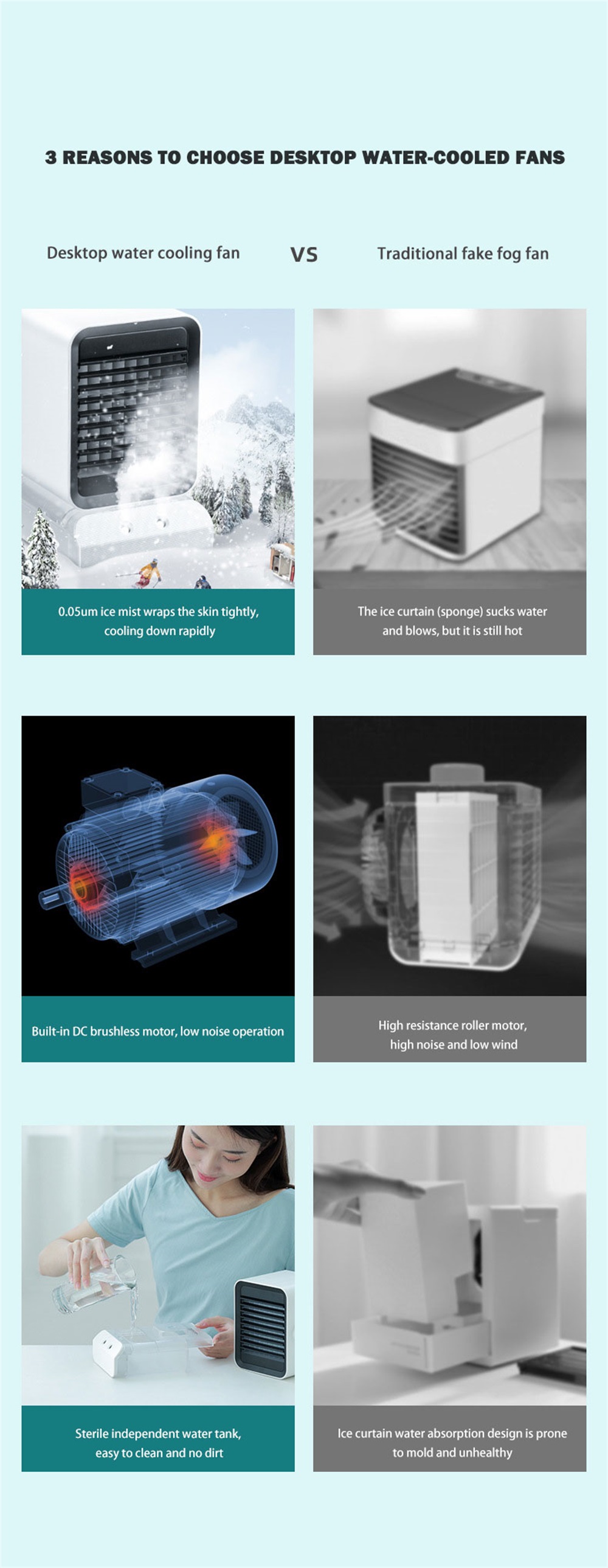 3 REASONS TO CHOOSE DESKTOP WATER-COOLED FANS

Desktop water cooling fan

VS

Traditional fake fog fan

0.05um ice mist wraps the skin tightly, cooling down rapidly

The ice curtain (sponge) sucks water and blows, but it is still hot

Built-in DC brushless motor, low noise operation

High resistance roller motor, high noise and low wind

Sterile independent water tank, easy to clean and no dirt

Ice curtain water absorption design is prone to mold and unhealthy