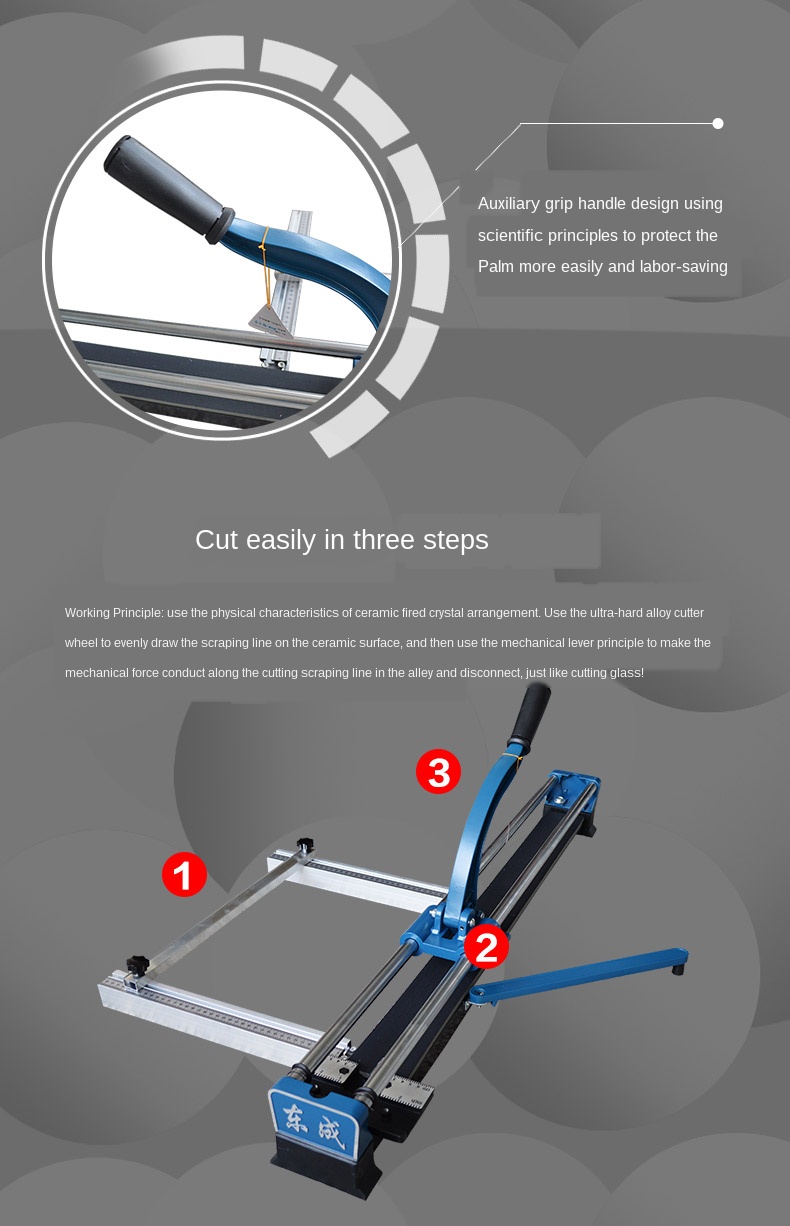 Auxiliary grip handle design using scientific principles to protect the Palm more easily and labor-saving

Cut easily in three steps

Working Principle: use the physical characteristics of ceramic fired crystal arrangement. Use the ultra-hard alloy cutter wheel to evenly draw the scraping line on the ceramic surface, and then use the mechanical lever principle to make the mechanical force conduct along the cutting scraping line in the alley and disconnect, just like cutting glass!

3

1

2

东成