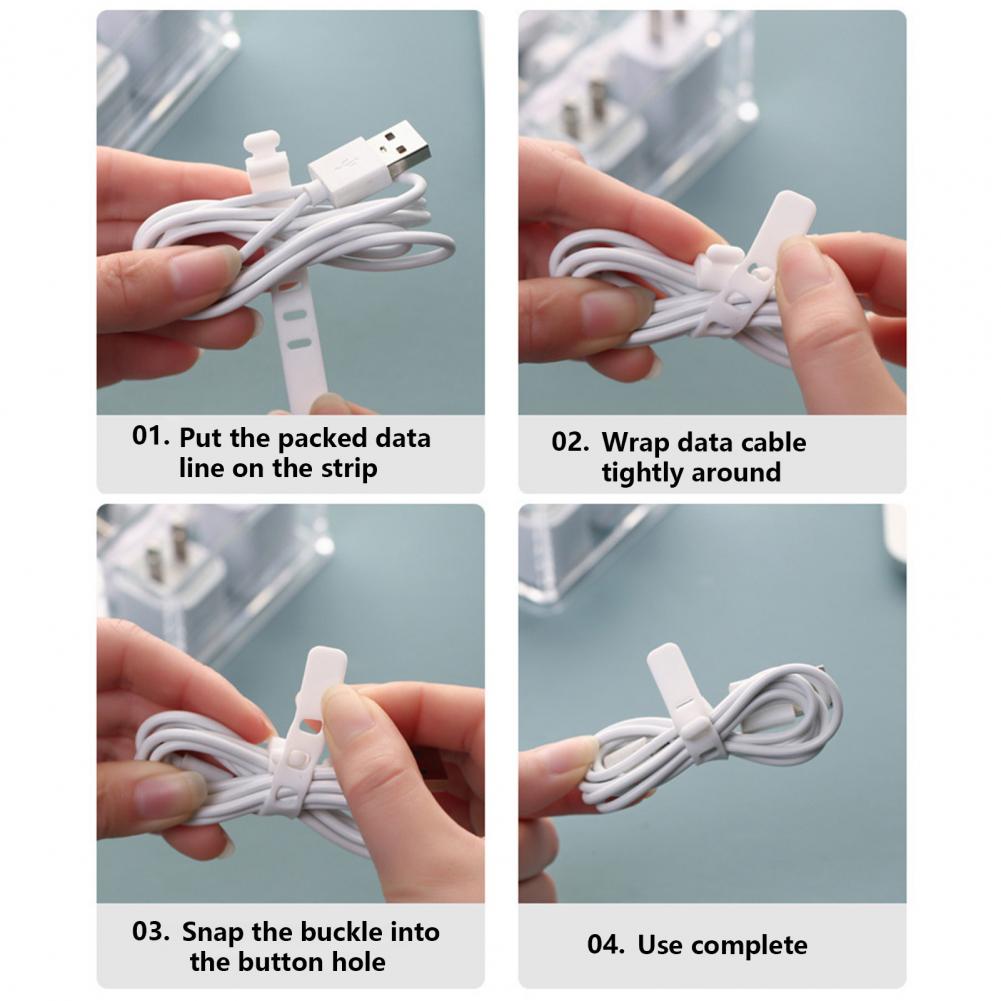 01. Put the packed data line on the strip

02. Wrap data cable tightly around

03. Snap the buckle into the button hole

04. Use complete