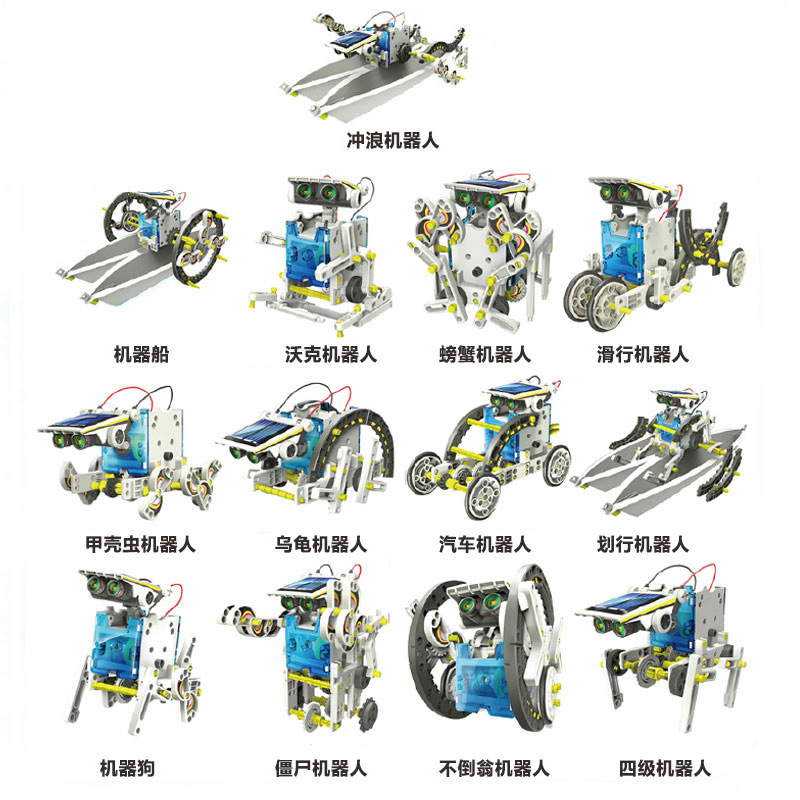 冲浪机器人

机器船

沃克机器人

螃蟹机器人

滑行机器人

甲壳虫机器人

乌龟机器人

汽车机器人

划行机器人

机器狗

僵尸机器人

不倒翁机器人

四级机器人