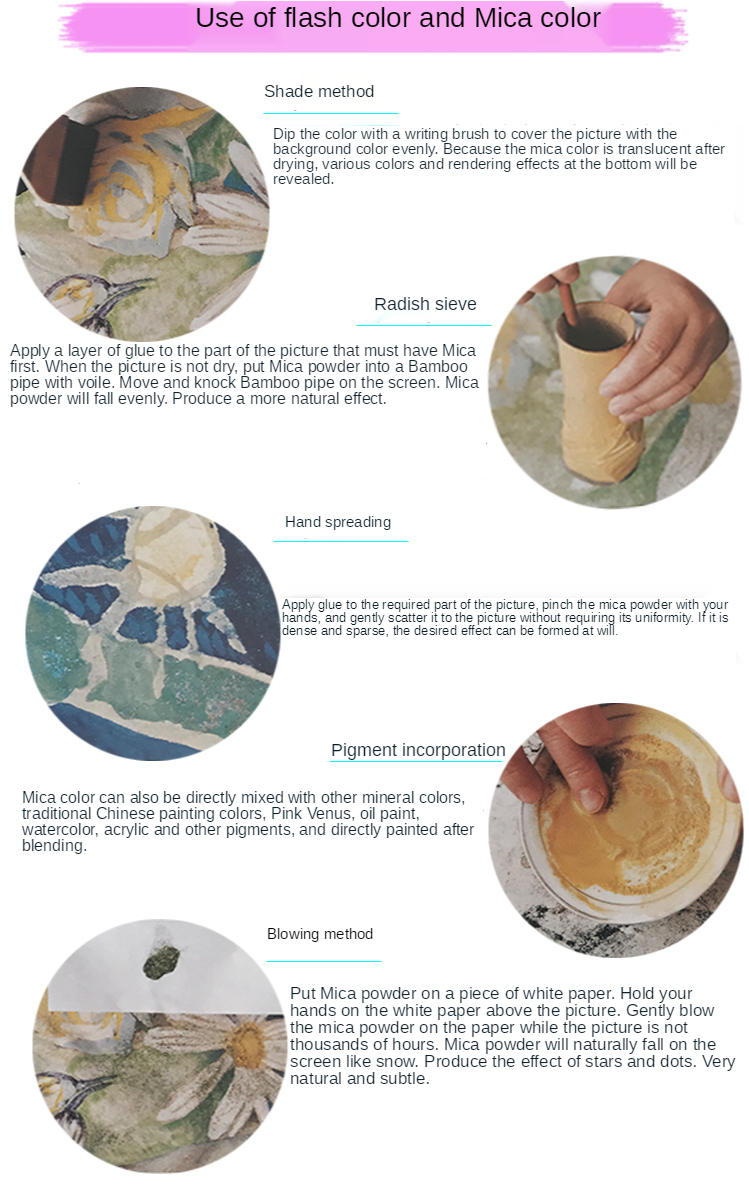 Use of flash color and Mica color

Shade method

Dip the color with a writing brush to cover the picture with the background color evenly. Because the mica color is translucent after drying, various colors and rendering effects at the bottom will be revealed.

Radish sieve

Apply a layer of glue to the part of the picture that must have Mica first. When the picture is not dry, put Mica powder into a Bamboo pipe with voile. Move and knock Bamboo pipe on the screen. Mica powder will fall evenly. Produce a more natural effect.

Hand spreading

Apply glue to the required part of the picture, pinch the mica powder with your hands, and gently scatter it to the picture without requiring its uniformity. If it is dense and sparse, the desired effect can be formed at will.

Pigment incorporation

Mica color can also be directly mixed with other mineral colors, traditional Chinese painting colors, Pink Venus, oil paint, watercolor, acrylic and other pigments, and directly painted after blending.

Blowing method

Put Mica powder on a piece of white paper. Hold your hands on the white paper above the picture. Gently blow the mica powder on the paper while the picture is not thousands of hours. Mica powder will naturally fall on the screen like snow. Produce the effect of stars and dots. Very natural and subtle.