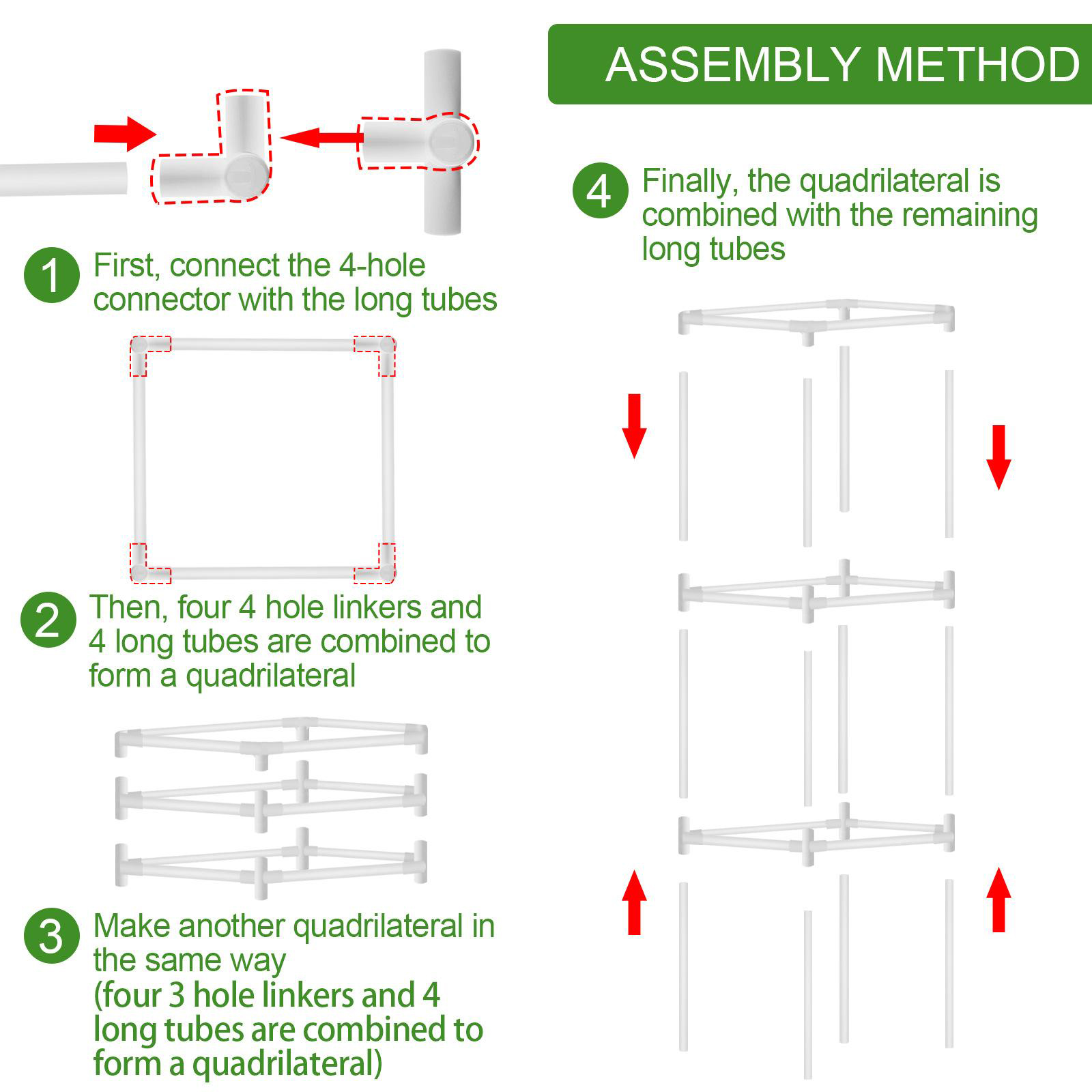 ASSEMBLY METHOD

1 First, connect the 4-hole connector with the long tubes

2 Then, four 4 hole linkers and 4 long tubes are combined to form a quadrilateral

3 Make another quadrilateral in the same way
(four 3 hole linkers and 4 long tubes are combined to form a quadrilateral)

4 Finally, the quadrilateral is combined with the remaining long tubes