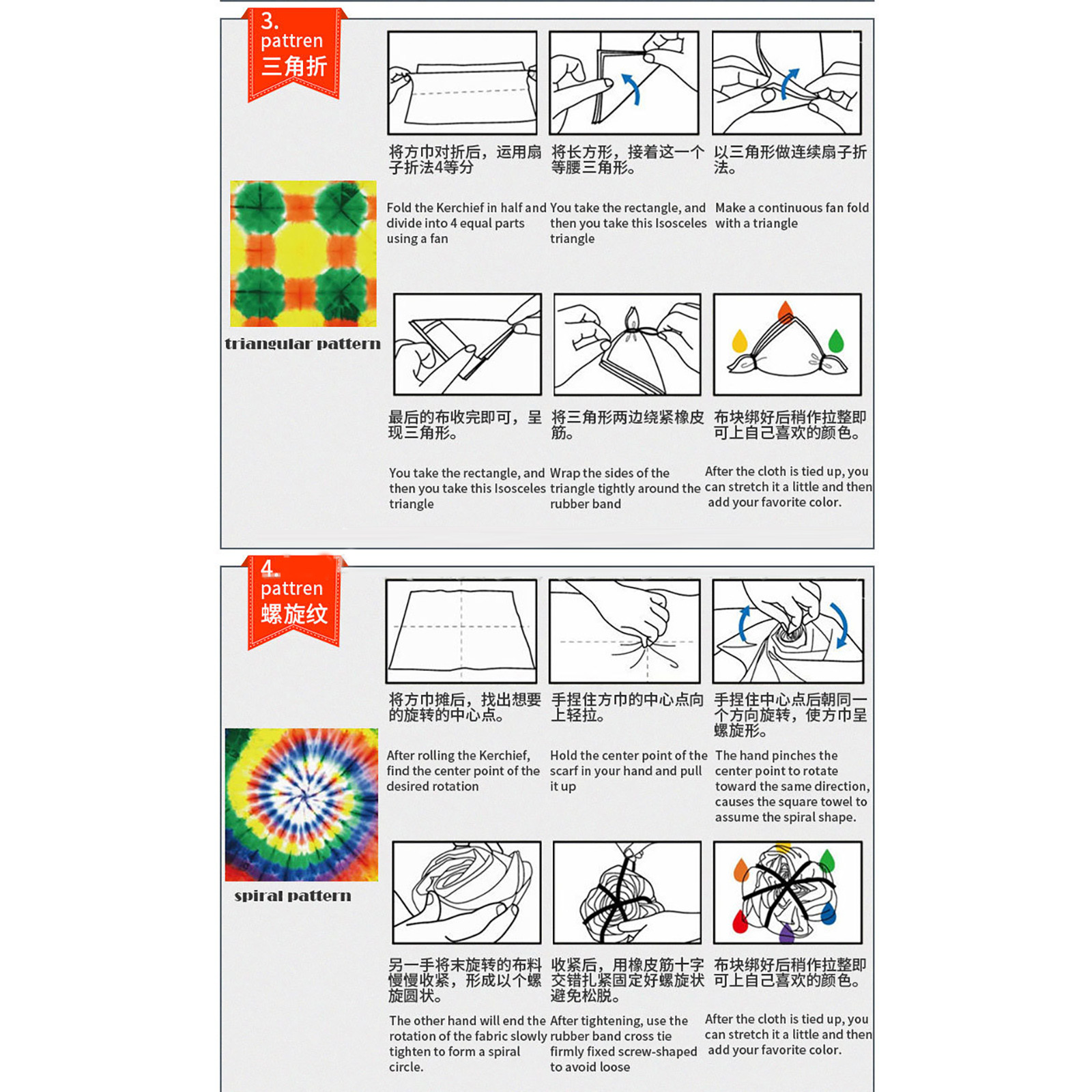 3.
pattren
三角折

triangular pattern

将方巾对折后，运用扇子折法4等分

Fold the Kerchief in half and divide into 4 equal parts using a fan

将长方形，接着这一个等腰三角形。

You take the rectangle, and then you take this Isosceles triangle

以三角形做连续扇子折法。

Make a continuous fan fold with a triangle

最后的布收完即可，呈现三角形。

You take the rectangle, and then you take this Isosceles triangle

将三角形两边绕紧橡皮筋。

Wrap the sides of the triangle tightly around the rubber band

布块绑好后稍作拉整即可上自己喜欢的颜色。

After the cloth is tied up, you can stretch it a little and then add your favorite color.

4.
pattren
螺旋纹

spiral pattern

将方巾摊后，找出想要的旋转的中心点。

After rolling the Kerchief, find the center point of the desired rotation

手捏住方巾的中心点向上轻拉。

Hold the center point of the scarf in your hand and pull it up

手捏住中心点后朝同一个方向旋转，使方巾呈螺旋形。

The hand pinches the center point to rotate toward the same direction, causes the square towel to assume the spiral shape.

另一手将末旋转的布料慢慢收紧，形成以个螺旋圆状。

The other hand will end the rotation of the fabric slowly tighten to form a spiral circle.

收紧后，用橡皮筋十字交错扎紧固定好螺旋状避免松脱。

After tightening, use the rubber band cross tie firmly fixed screw-shaped to avoid loose

布块绑好后稍作拉整即可上自己喜欢的颜色。

After the cloth is tied up, you can stretch it a little and then add your favorite color.