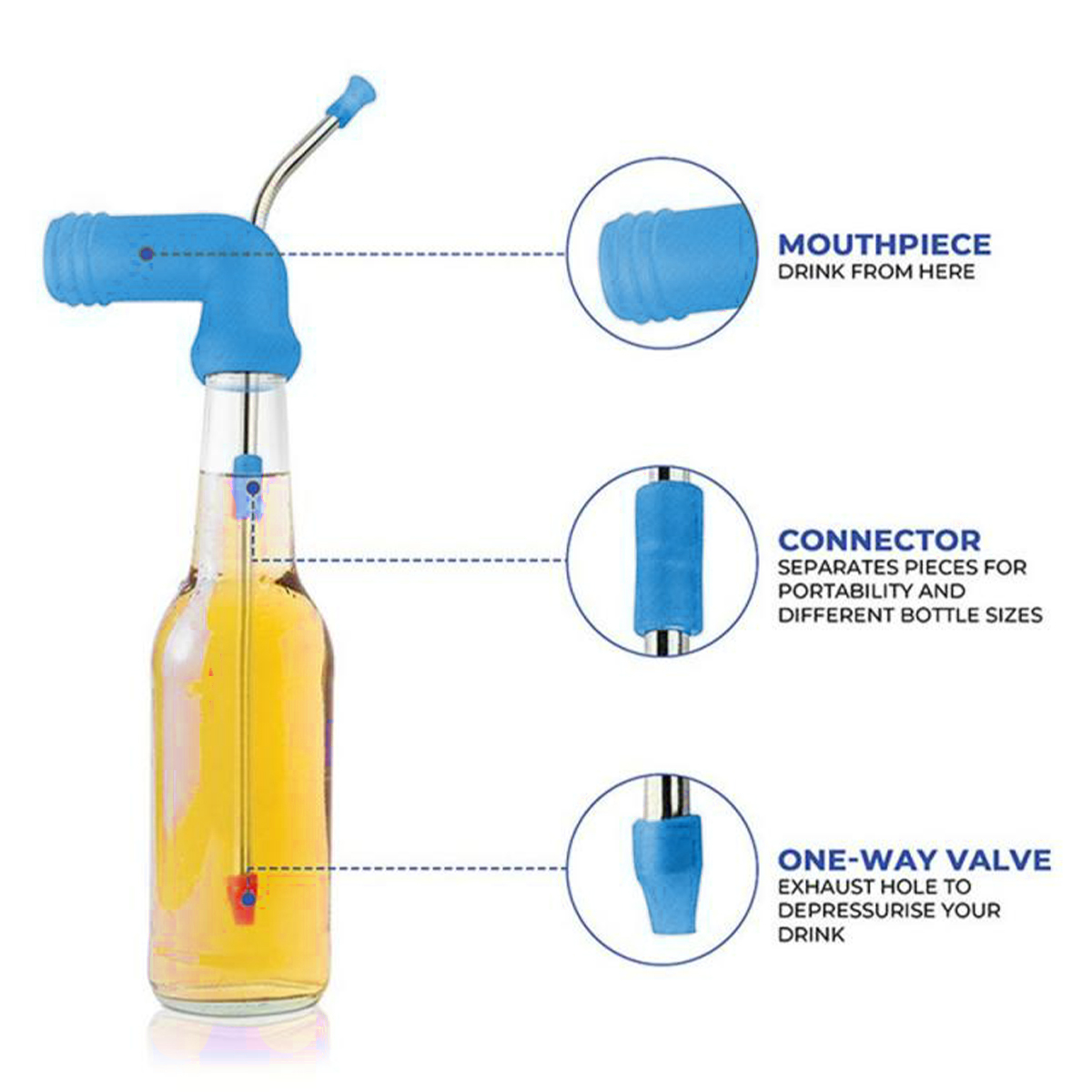 MOUTHPIECE
DRINK FROM HERE

CONNECTOR
SEPARATES PIECES FOR PORTABILITY AND DIFFERENT BOTTLE SIZES

ONE-WAY VALVE
EXHAUST HOLE TO DEPRESSURISE YOUR DRINK