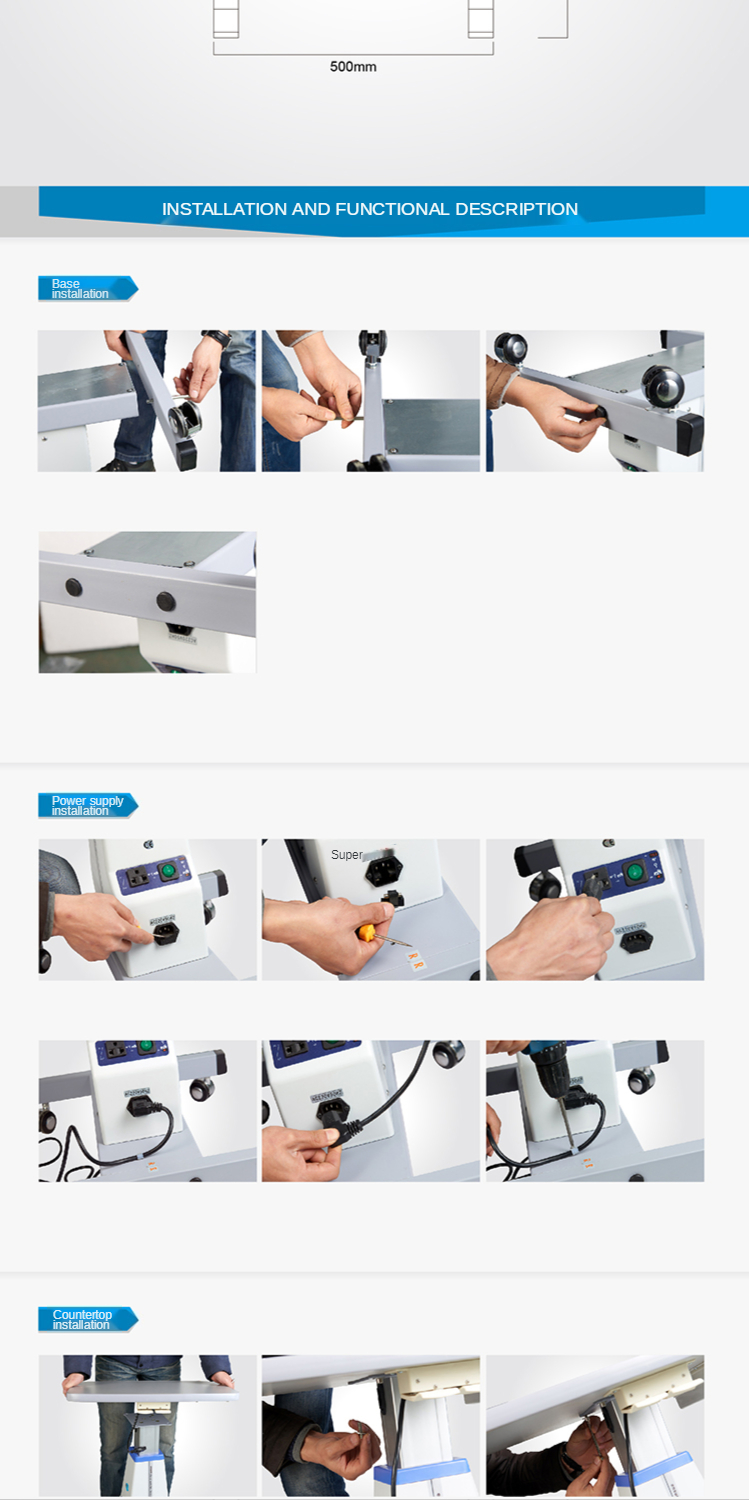 500mm

INSTALLATION AND FUNCTIONAL DESCRIPTION

Base installation

Power supply installation

Super

Countertop installation