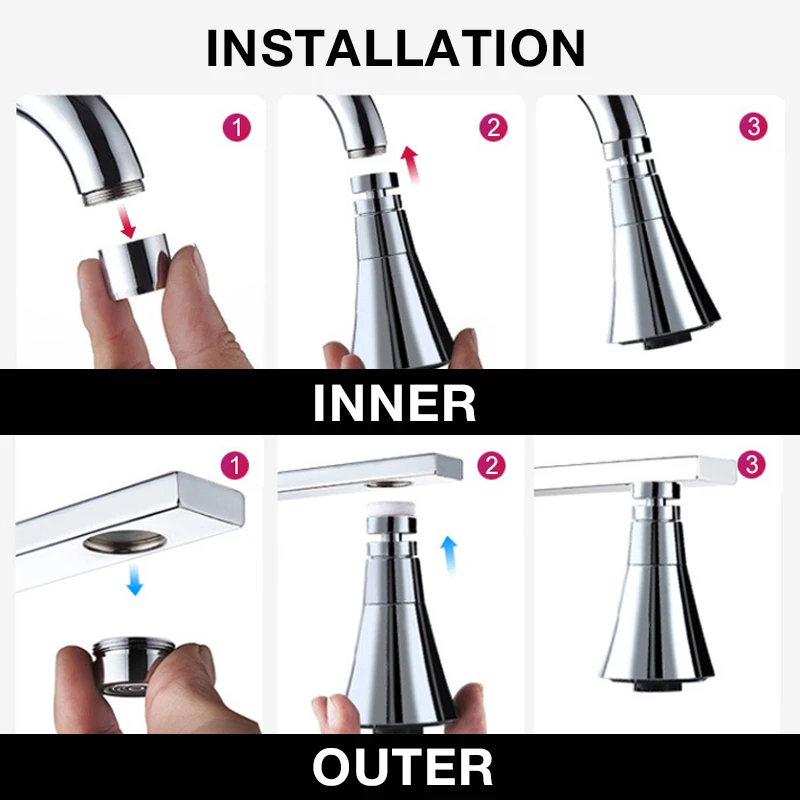 INSTALLATION

1

2

3

INNER

1

2

3

OUTER