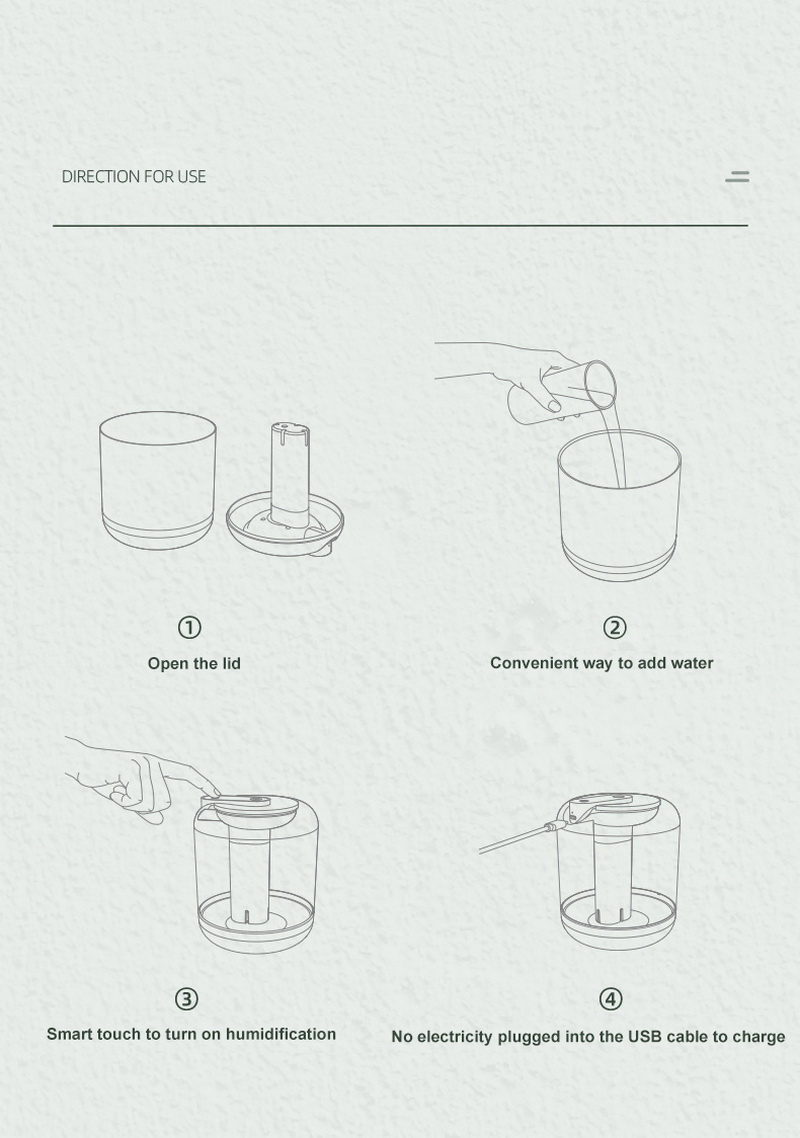 DIRECTION FOR USE

①
Open the lid

②
Convenient way to add water

③
Smart touch to turn on humidification

④
No electricity plugged into the USB cable to charge