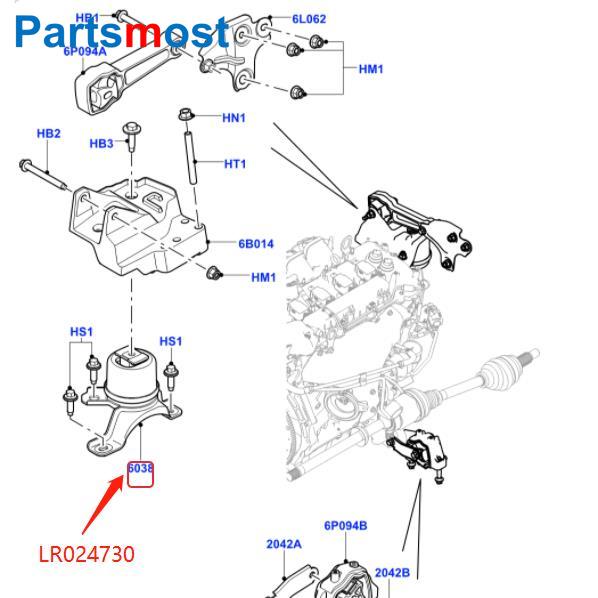 Partsmost

HB1
6L062
6P094A
HM1
HN1
HB2
HB3
HT1
6B014
HM1
HS1
HS1
6038
LR024730
6P094B
2042A
2042B