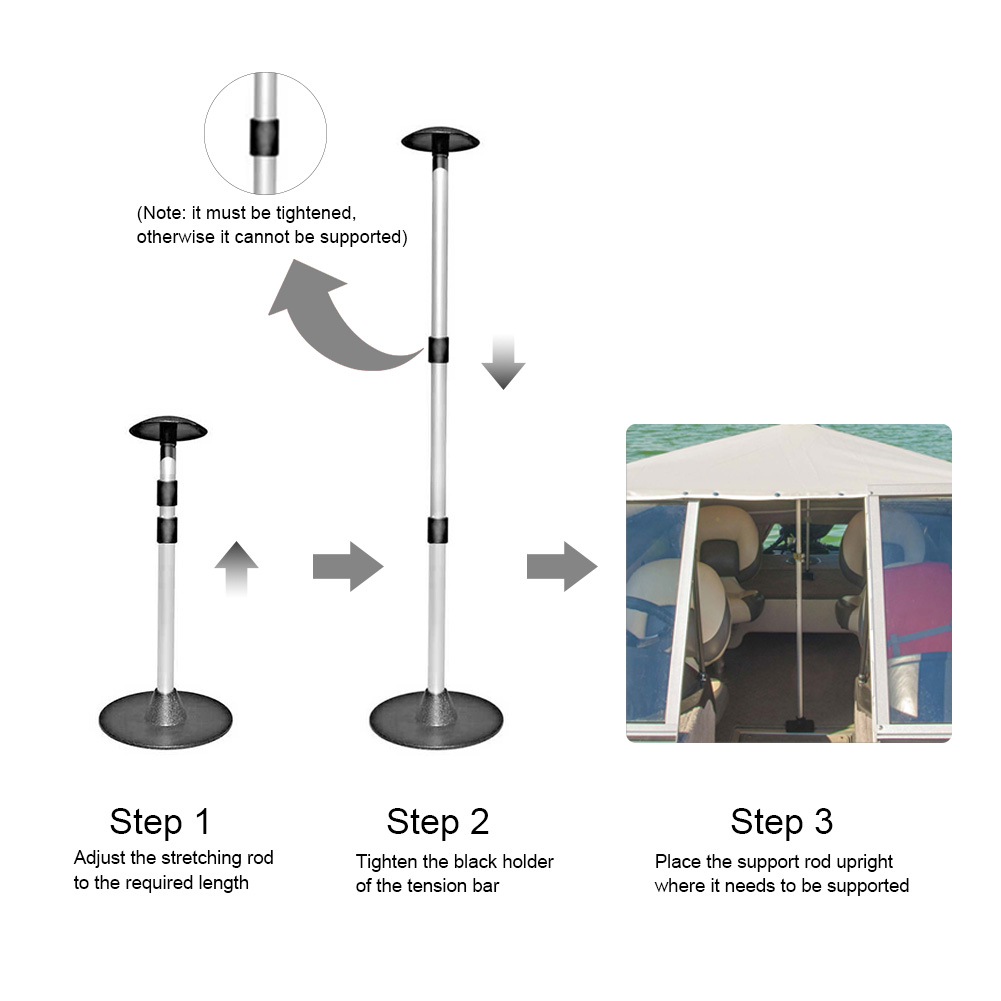 (Note: it must be tightened, otherwise it cannot be supported)

Step 1
Adjust the stretching rod to the required length

Step 2
Tighten the black holder of the tension bar

Step 3
Place the support rod upright where it needs to be supported