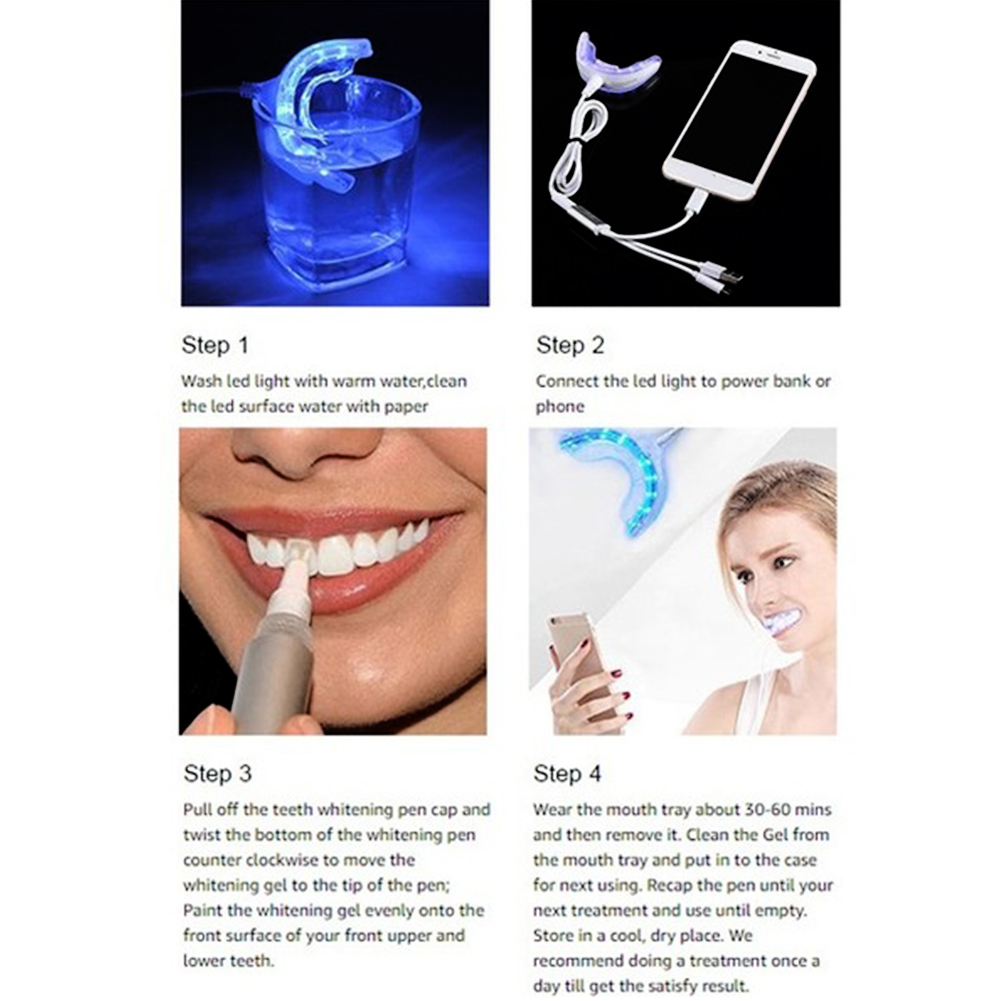 Step 1

Wash led light with warm water,clean the led surface water with paper

Step 2

Connect the led light to power bank or phone

Step 3

Pull off the teeth whitening pen cap and twist the bottom of the whitening pen counter clockwise to move the whitening gel to the tip of the pen; Paint the whitening gel evenly onto the front surface of your front upper and lower teeth.

Step 4

Wear the mouth tray about 30-60 mins and then remove it. Clean the Gel from the mouth tray and put in to the case for next using. Recap the pen until your next treatment and use until empty. Store in a cool, dry place. We recommend doing a treatment once a day till get the satisfy result.