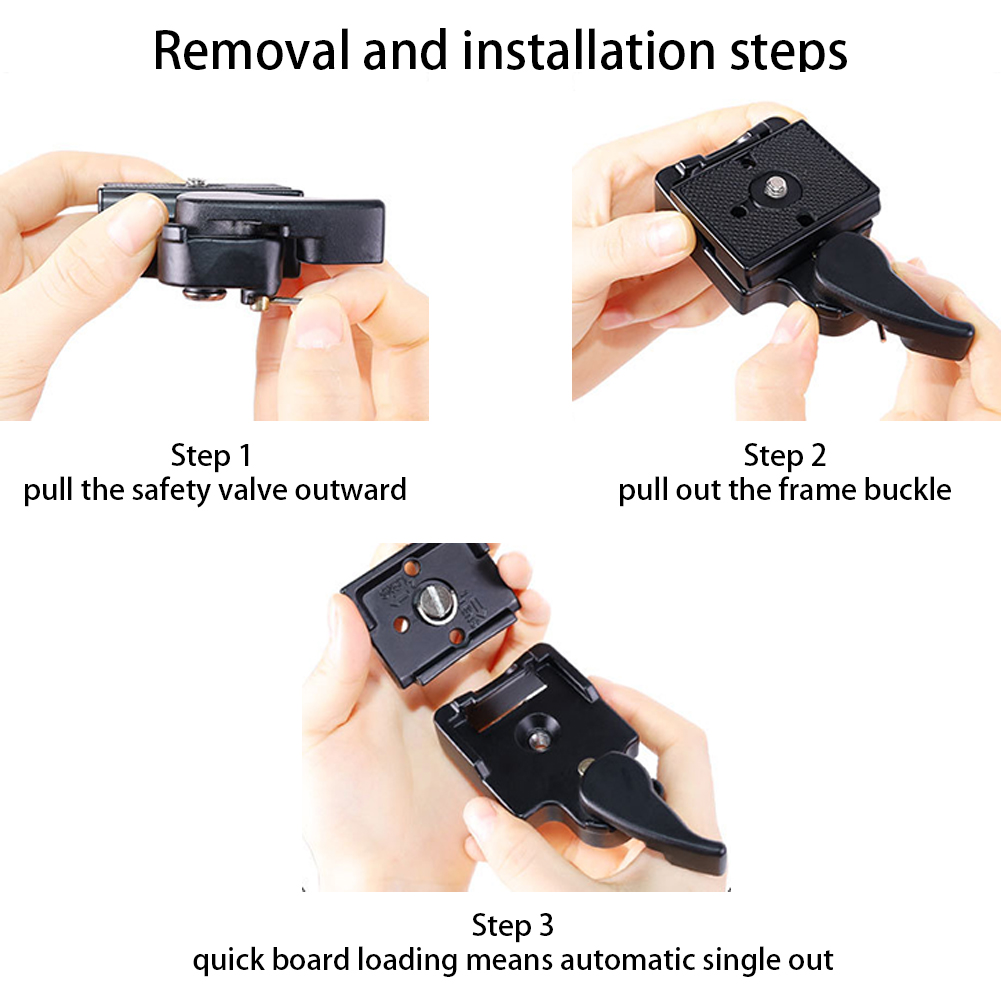 Removal and installation steps

Step 1
pull the safety valve outward

Step 2
pull out the frame buckle

Step 3
quick board loading means automatic single out