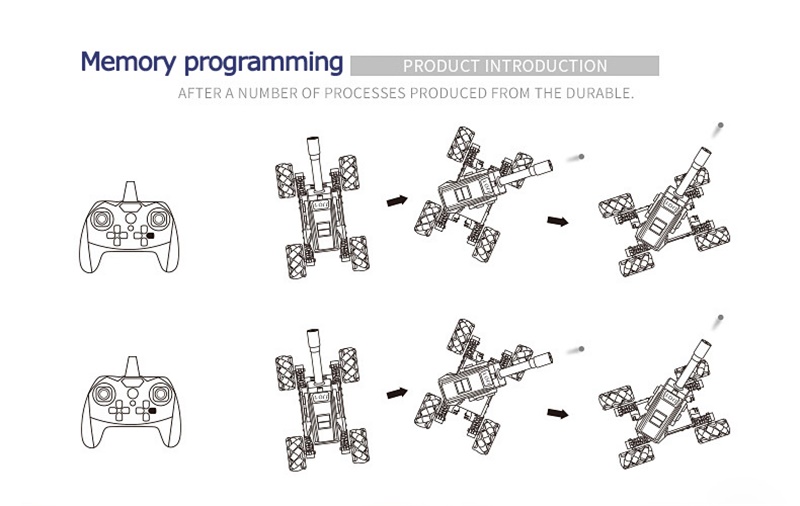 Memory programming PRODUCT INTRODUCTION

AFTER A NUMBER OF PROCESSES PRODUCED FROM THE DURABLE.