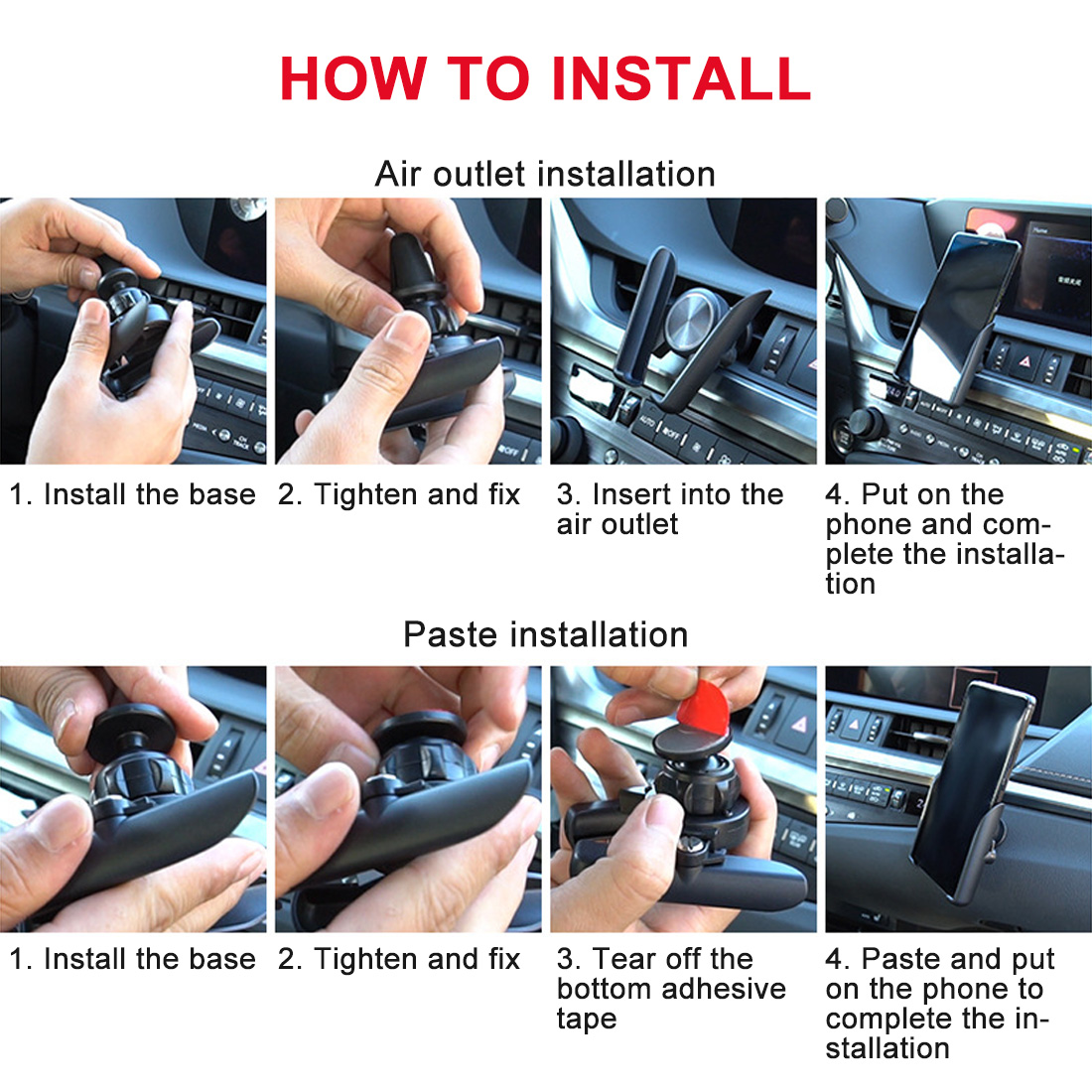 HOW TO INSTALL

Air outlet installation

1. Install the base

2. Tighten and fix

3. Insert into the air outlet

4. Put on the phone and complete the installation

Paste installation

1. Install the base

2. Tighten and fix

3. Tear off the bottom adhesive tape

4. Paste and put on the phone to complete the installation