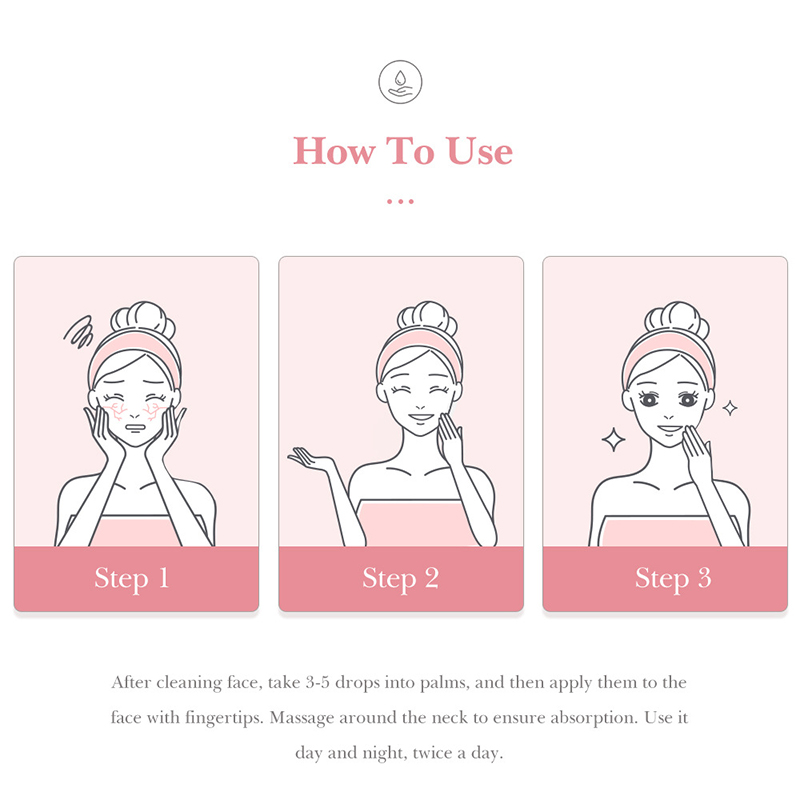 How To Use

...

Step 1

Step 2

Step 3

After cleaning face, take 3-5 drops into palms, and then apply them to the face with fingertips. Massage around the neck to ensure absorption. Use it day and night, twice a day.