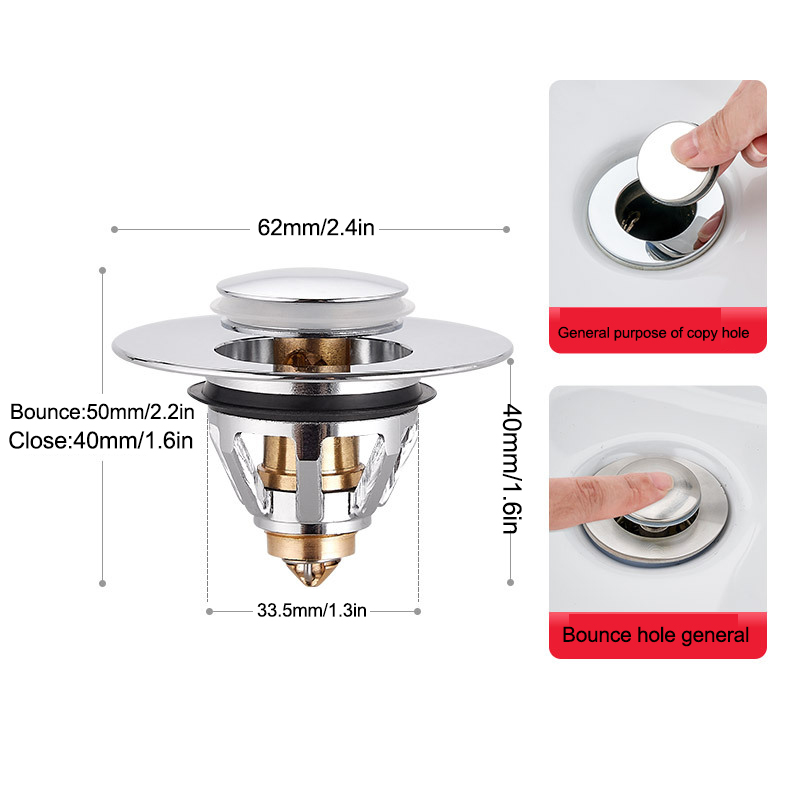 62mm/2.4in

Bounce:50mm/2.2in
Close:40mm/1.6in

40mm/1.6in

33.5mm/1.3in

General purpose of copy hole

Bounce hole general