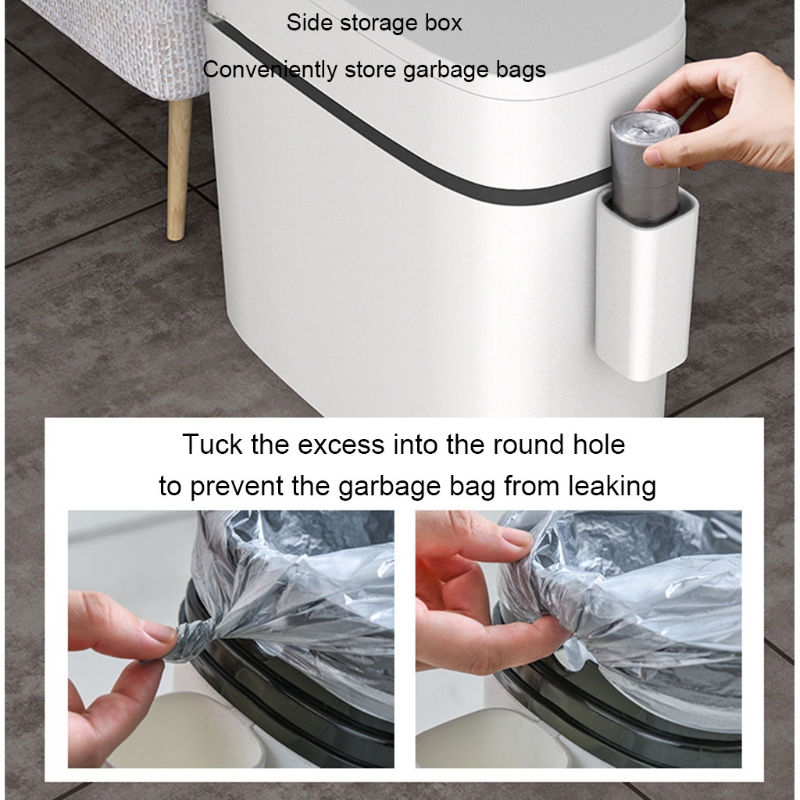 Side storage box

Conveniently store garbage bags

Tuck the excess into the round hole to prevent the garbage bag from leaking